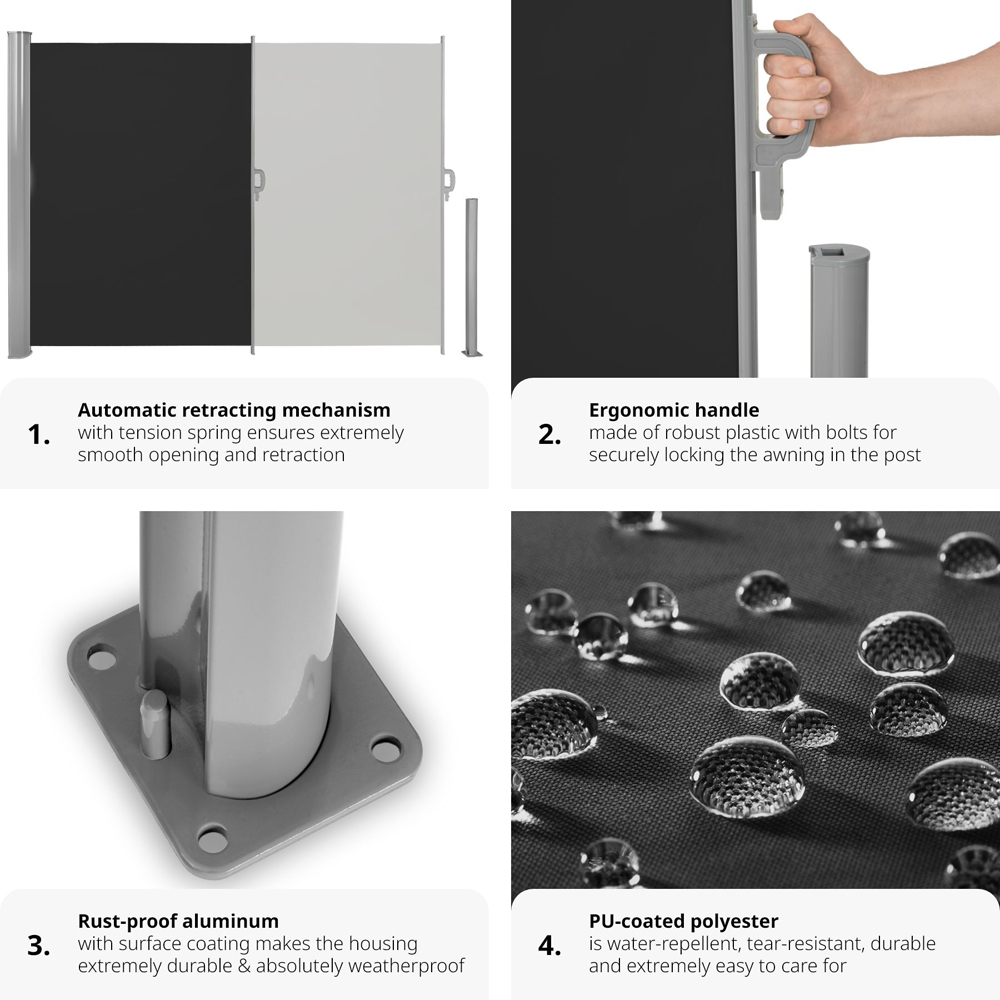 1. Automatic retracting mechanism
with tension spring ensures extremely smooth opening and retraction

2. Ergonomic handle
made of robust plastic with bolts for securely locking the awning in the post

3. Rust-proof aluminum
with surface coating makes the housing extremely durable & absolutely weatherproof

4. PU-coated polyester
is water-repellent, tear-resistant, durable and extremely easy to care for