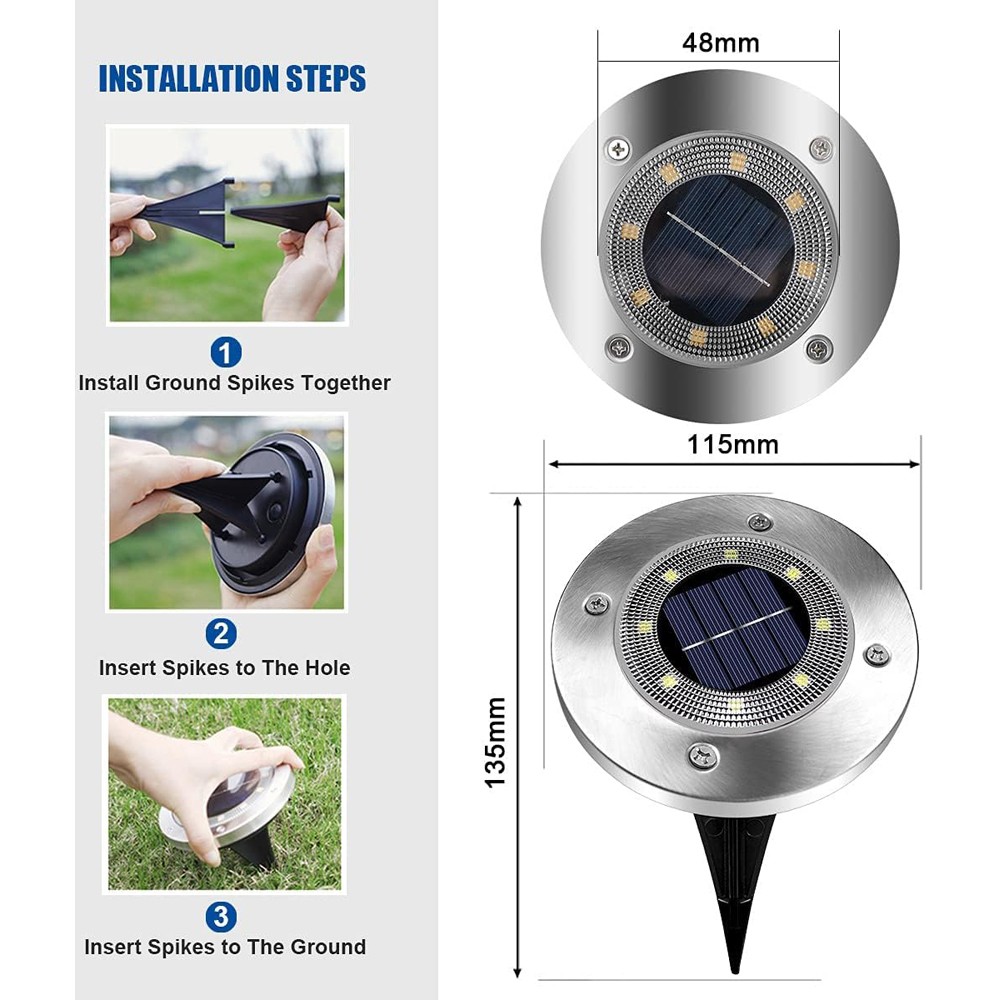 INSTALLATION STEPS

1
Install Ground Spikes Together

2
Insert Spikes to The Hole

3
Insert Spikes to The Ground

48mm

115mm

135mm