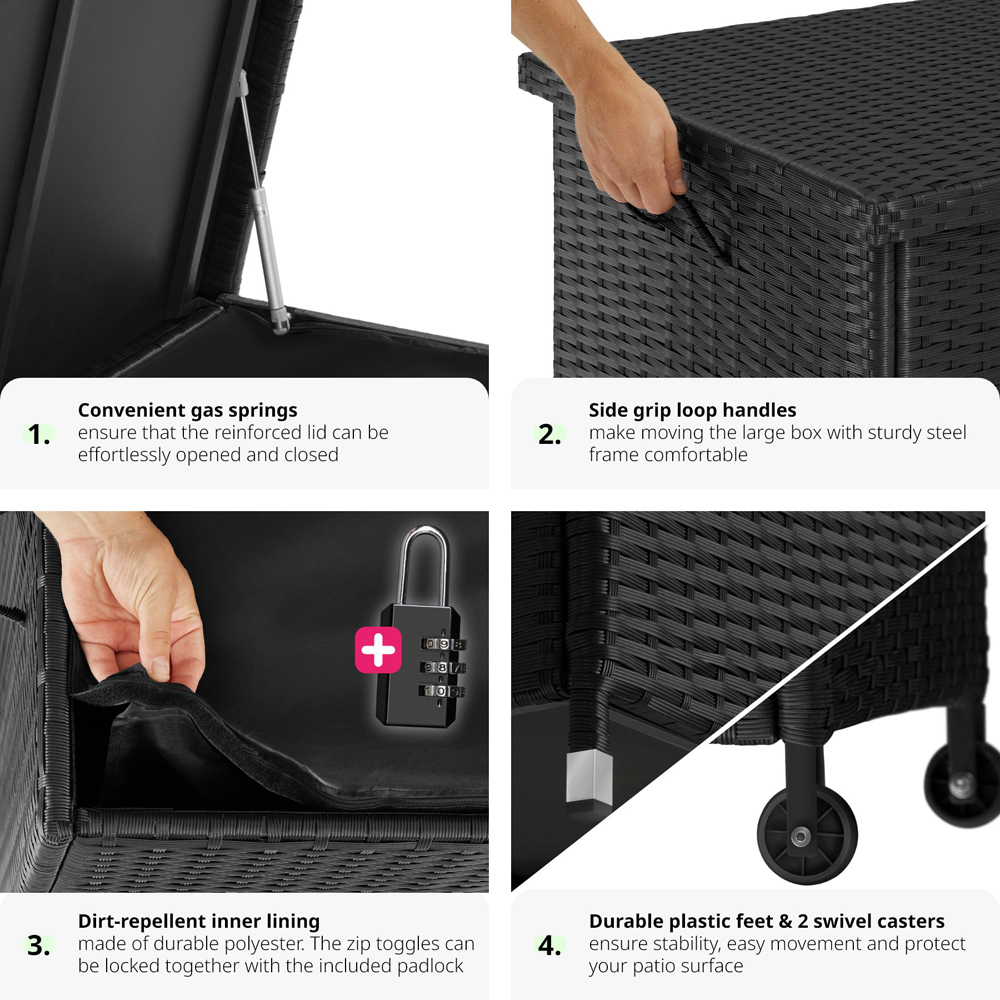 1. Convenient gas springs
ensure that the reinforced lid can be effortlessly opened and closed

2. Side grip loop handles
make moving the large box with sturdy steel frame comfortable

3. Dirt-repellent inner lining
made of durable polyester. The zip toggles can be locked together with the included padlock

4. Durable plastic feet & 2 swivel casters
ensure stability, easy movement and protect your patio surface