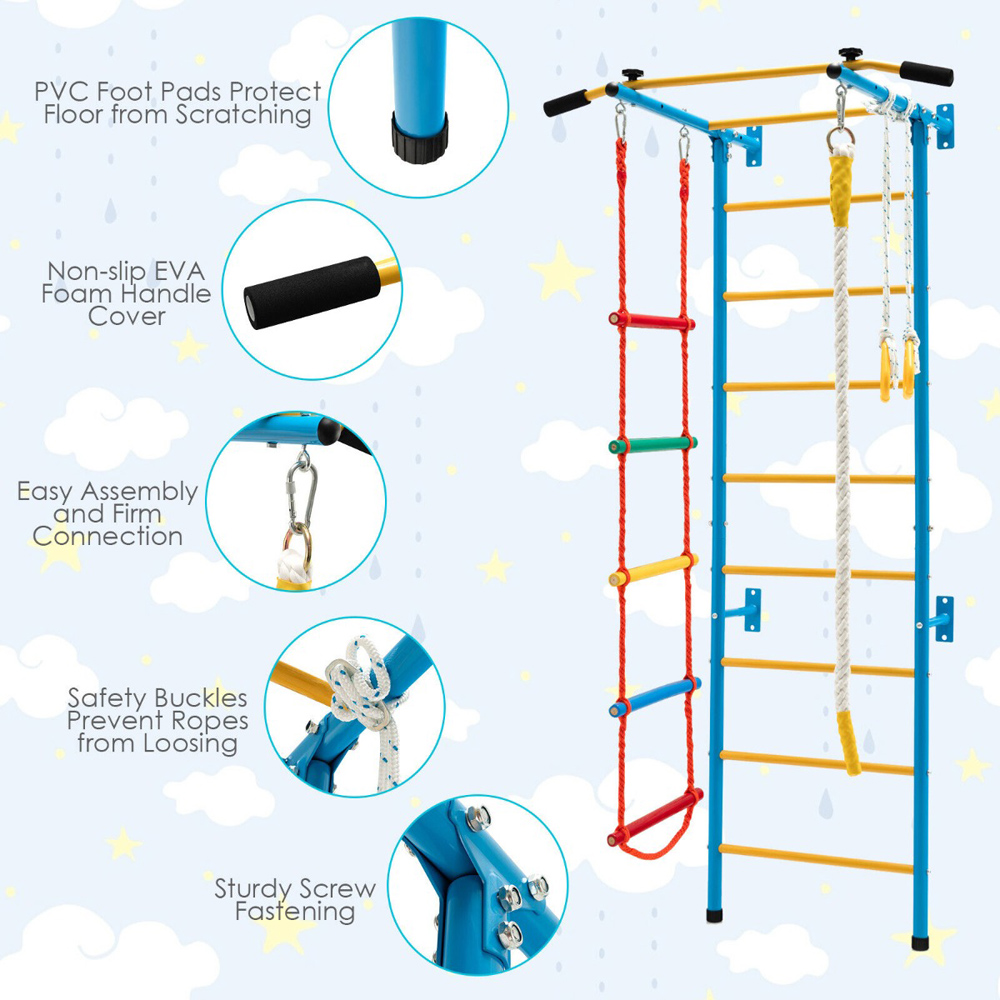 PVC Foot Pads Protect Floor from Scratching

Non-slip EVA Foam Handle Cover

Easy Assembly and Firm Connection

Safety Buckles Prevent Ropes from Loosing

Sturdy Screw Fastening