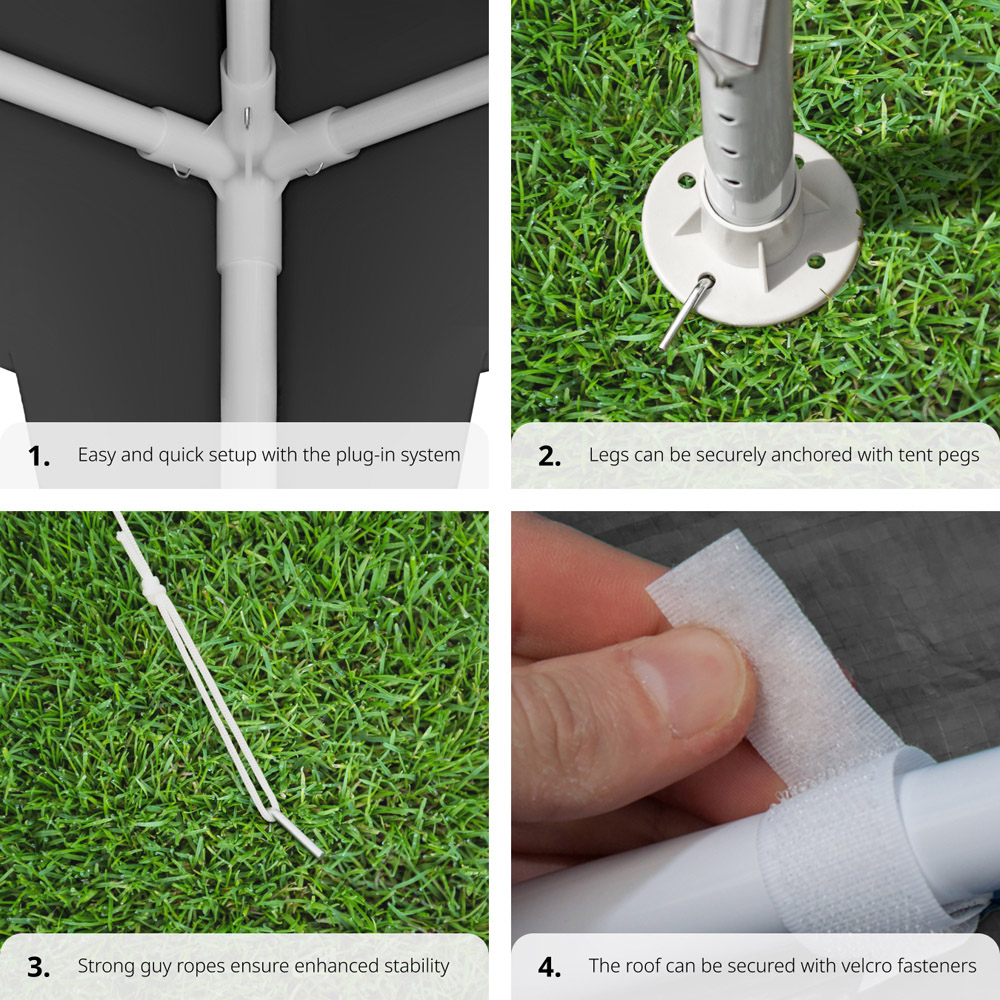 1. Easy and quick setup with the plug-in system

2. Legs can be securely anchored with tent pegs

3. Strong guy ropes ensure enhanced stability

4. The roof can be secured with velcro fasteners