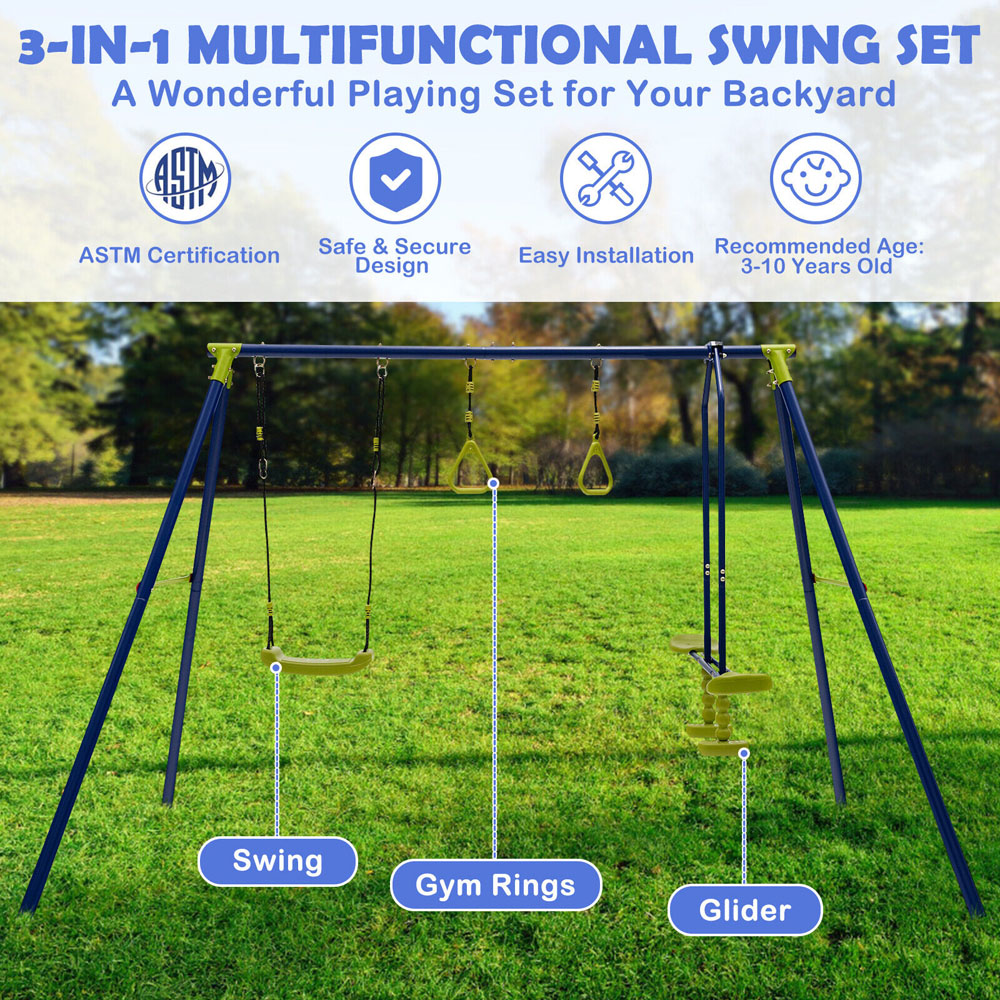 3-IN-1 MULTIFUNCTIONAL SWING SET
A Wonderful Playing Set for Your Backyard

ASTM

ASTM Certification

Safe & Secure Design

Easy Installation

Recommended Age: 3-10 Years Old

Swing

Gym Rings

Glider