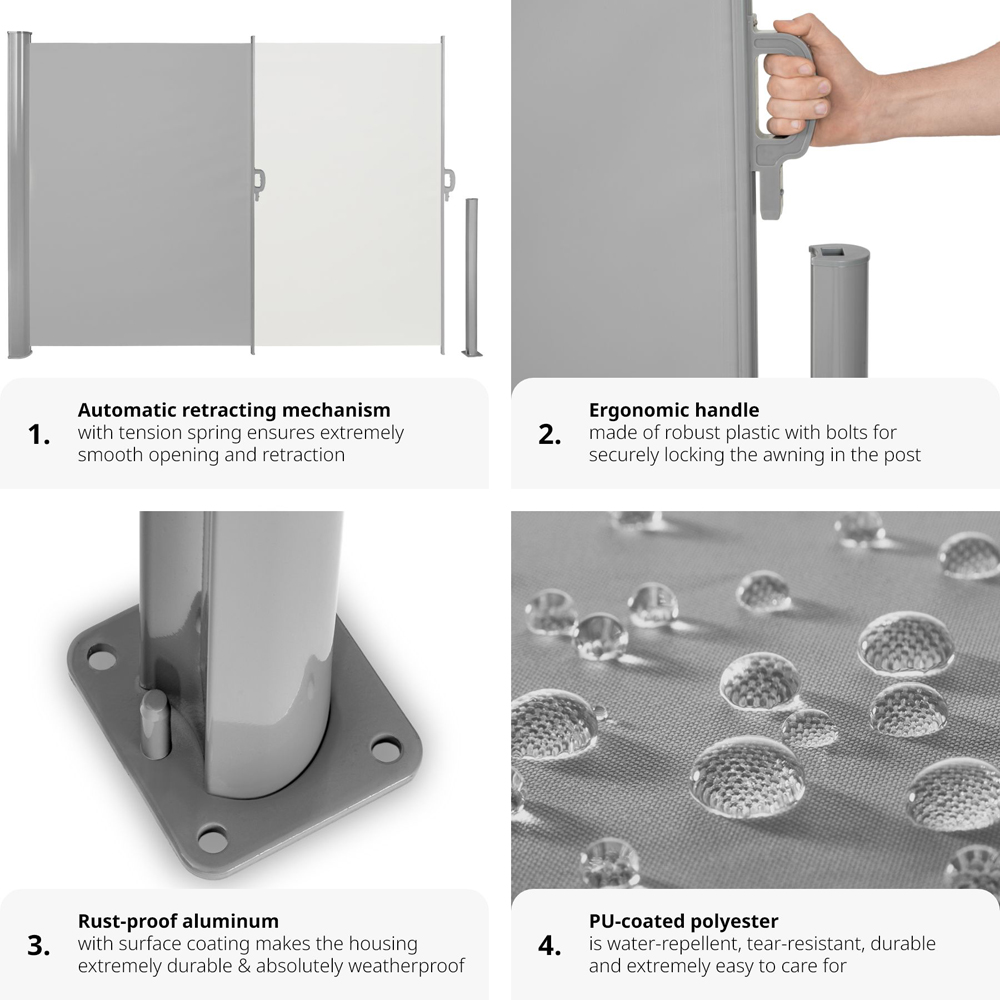 1. Automatic retracting mechanism
with tension spring ensures extremely smooth opening and retraction

2. Ergonomic handle
made of robust plastic with bolts for securely locking the awning in the post

3. Rust-proof aluminum
with surface coating makes the housing extremely durable & absolutely weatherproof

4. PU-coated polyester
is water-repellent, tear-resistant, durable and extremely easy to care for