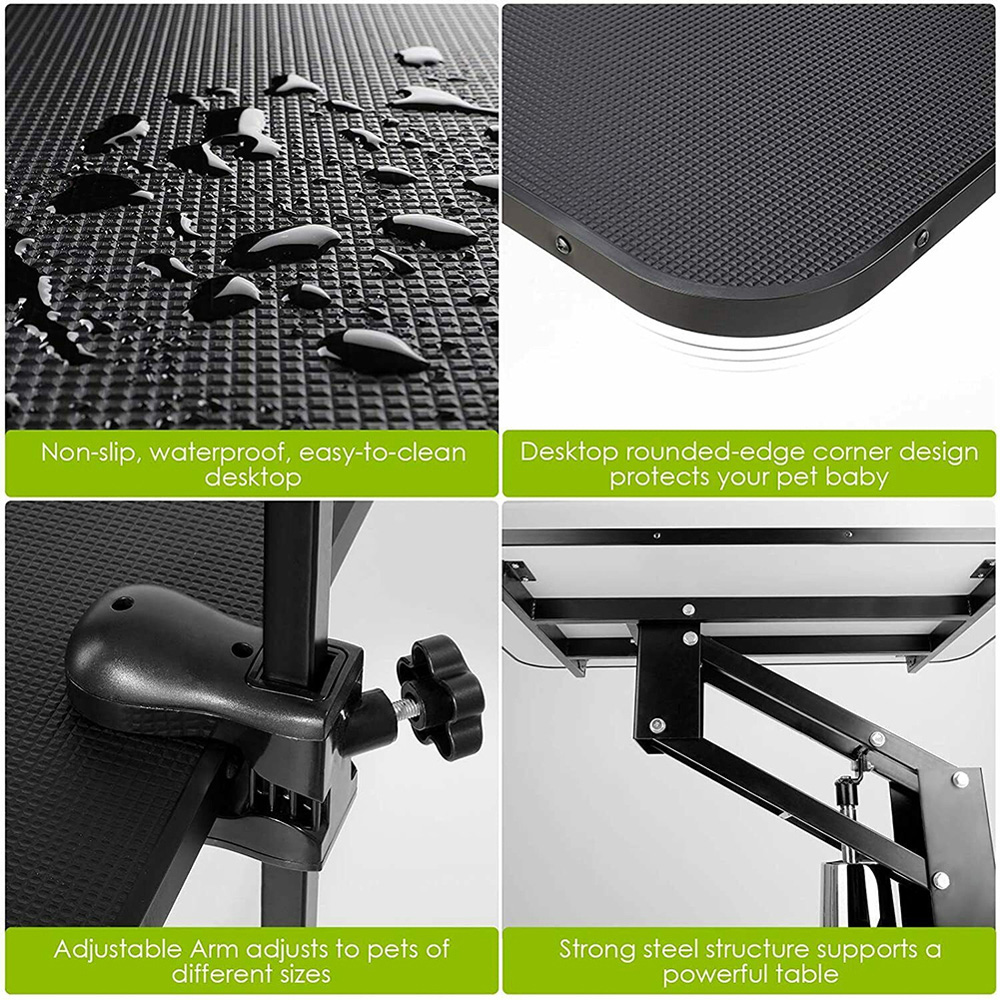 Non-slip, waterproof, easy-to-clean desktop

Desktop rounded-edge corner design protects your pet baby

Adjustable Arm adjusts to pets of different sizes

Strong steel structure supports a powerful table