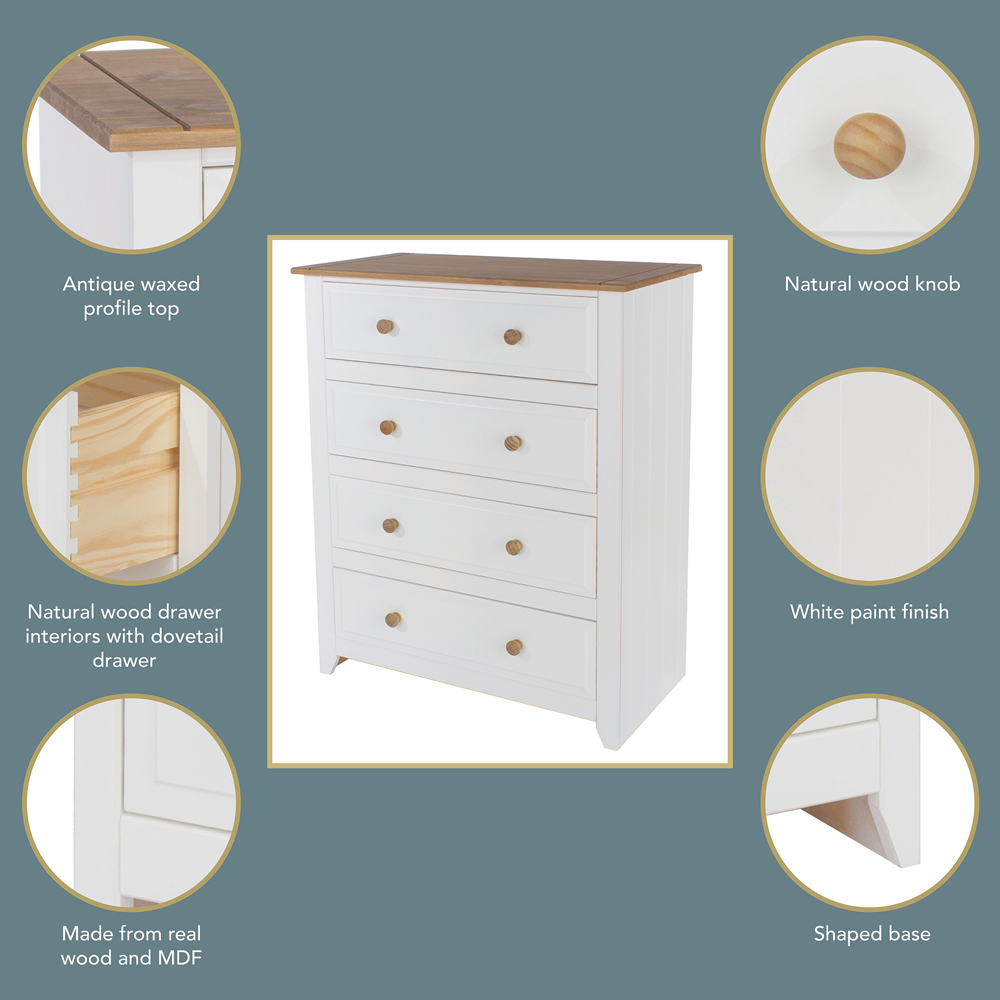 Antique waxed profile top

Natural wood drawer interiors with dovetail drawer

Made from real wood and MDF

Natural wood knob

White paint finish

Shaped base