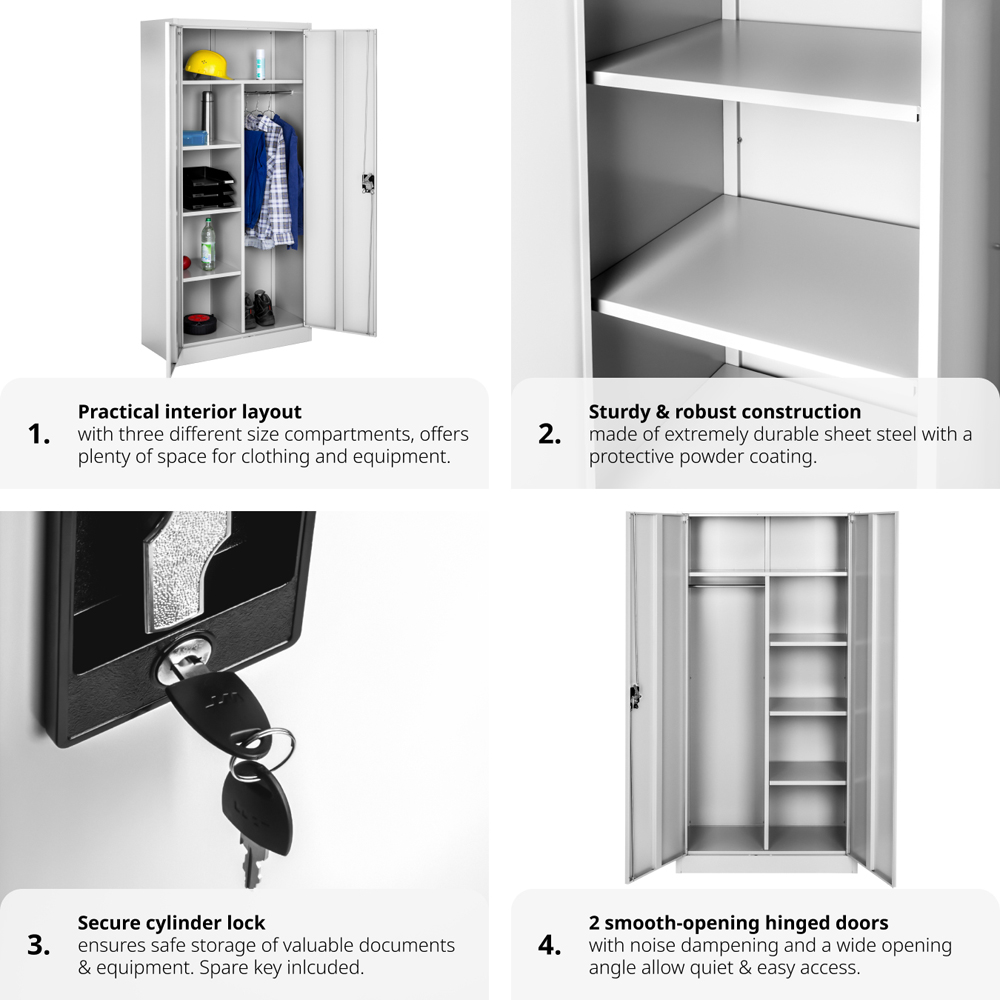 1.
Practical interior layout
with three different size compartments, offers plenty of space for clothing and equipment.

2.
Sturdy & robust construction
made of extremely durable sheet steel with a protective powder coating.

3.
Secure cylinder lock
ensures safe storage of valuable documents & equipment. Spare key inlcuded.

4.
2 smooth-opening hinged doors
with noise dampening and a wide opening angle allow quiet & easy access.