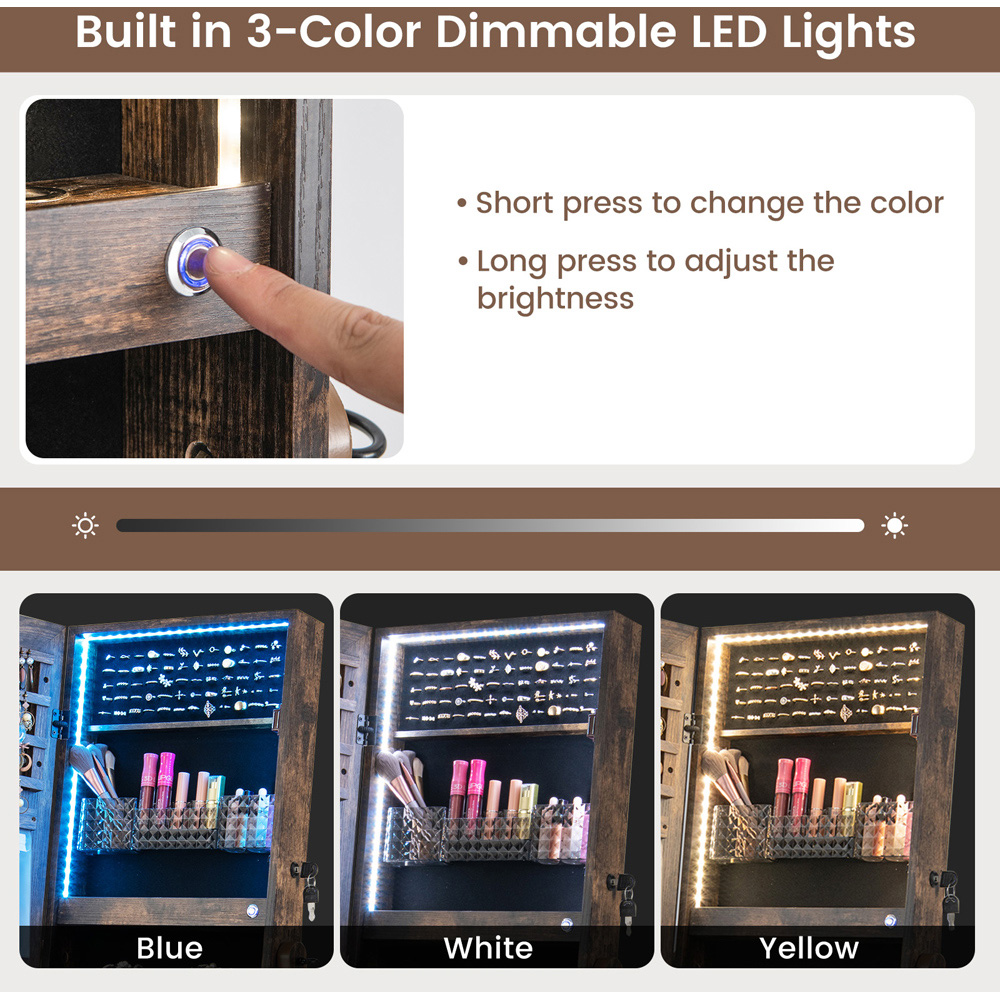 Built in 3-Color Dimmable LED Lights

• Short press to change the color

• Long press to adjust the brightness

Blue

White

Yellow