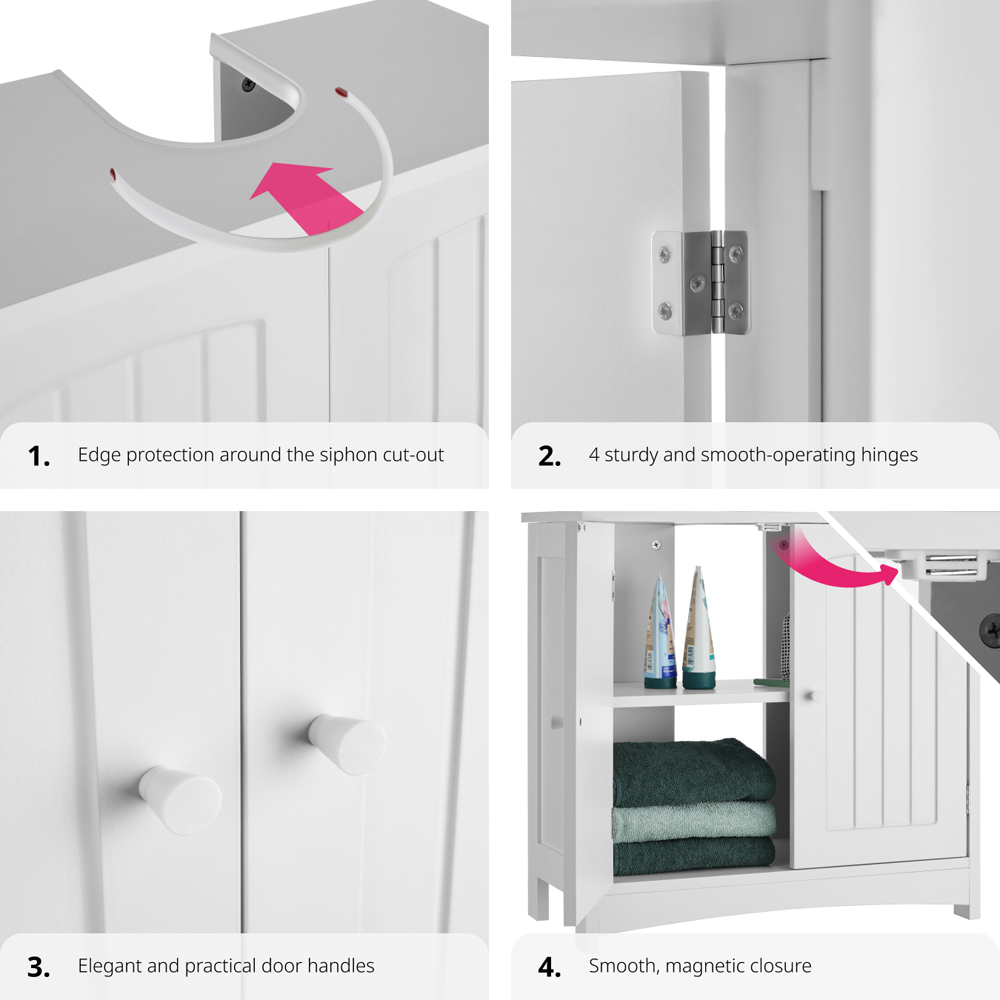 1. Edge protection around the siphon cut-out

2. 4 sturdy and smooth-operating hinges

3. Elegant and practical door handles

4. Smooth, magnetic closure