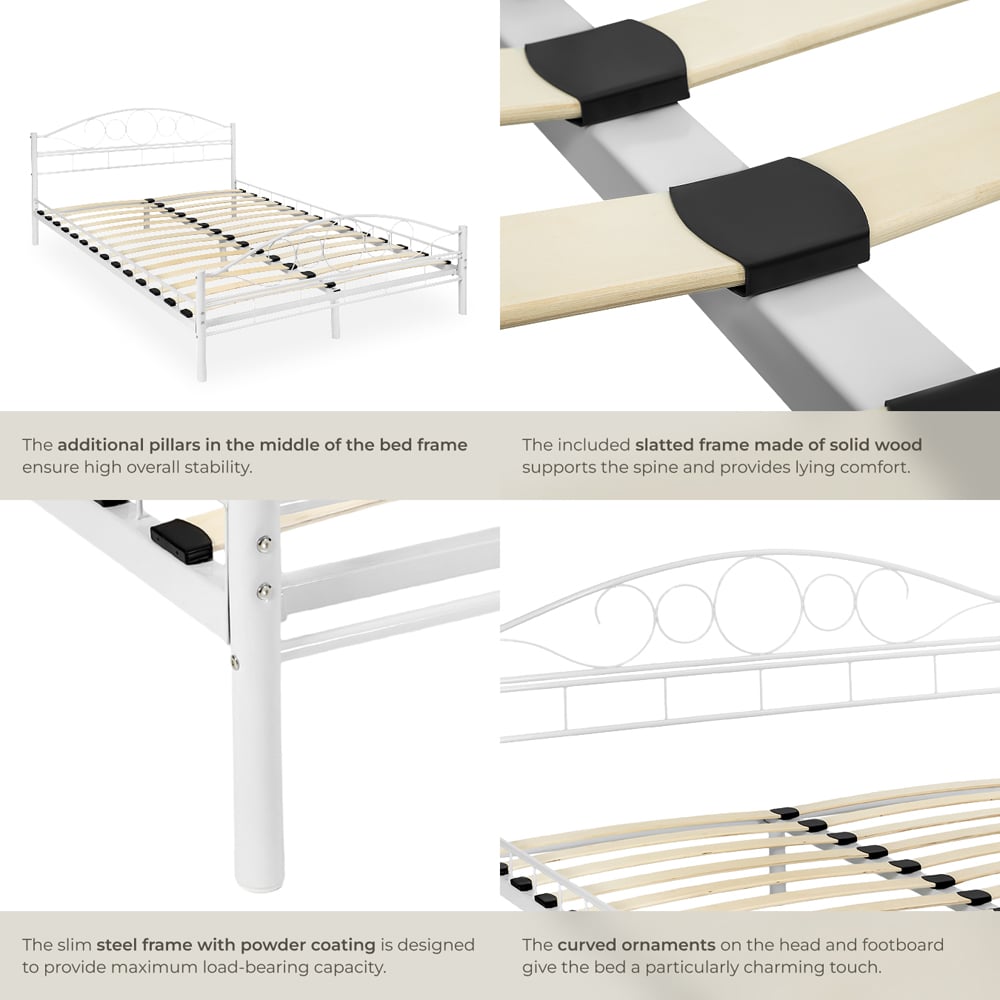 The additional pillars in the middle of the bed frame ensure high overall stability.

The included slatted frame made of solid wood supports the spine and provides lying comfort.

The slim steel frame with powder coating is designed to provide maximum load-bearing capacity.

The curved ornaments on the head and footboard give the bed a particularly charming touch.