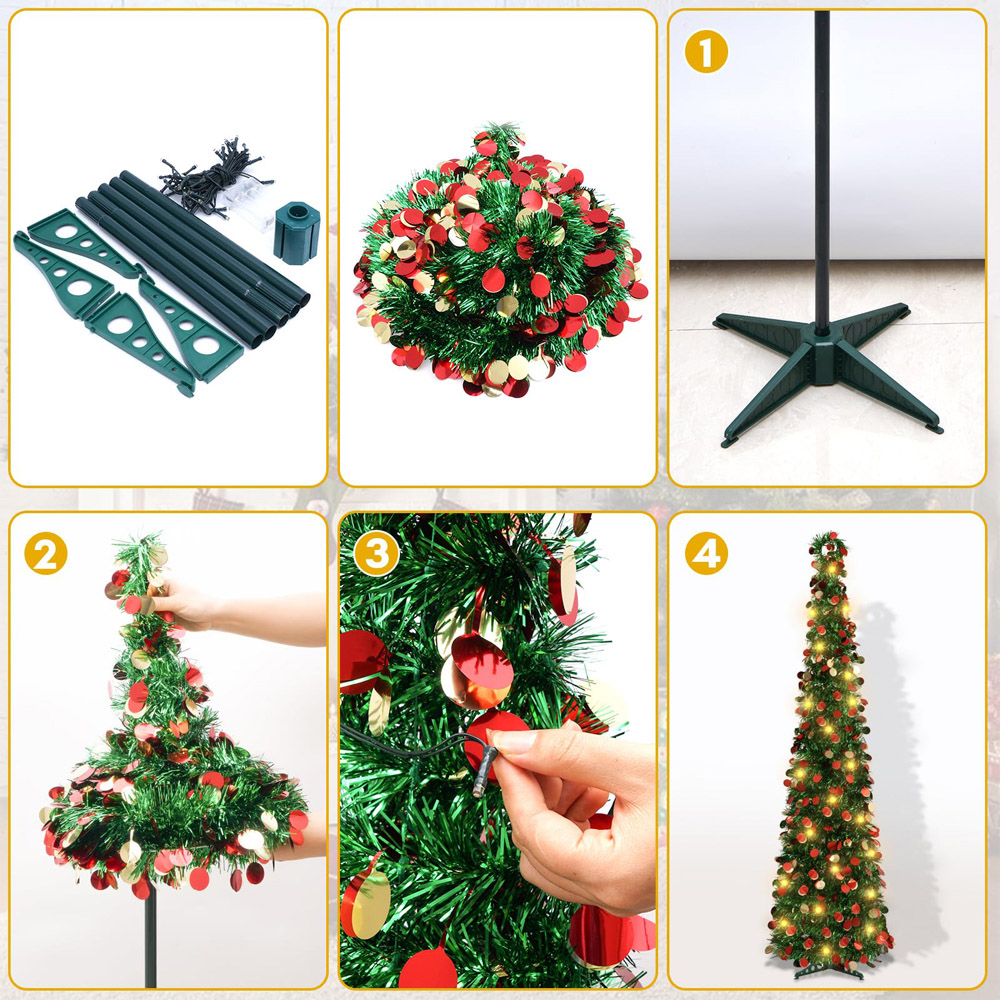 1

2

3

4