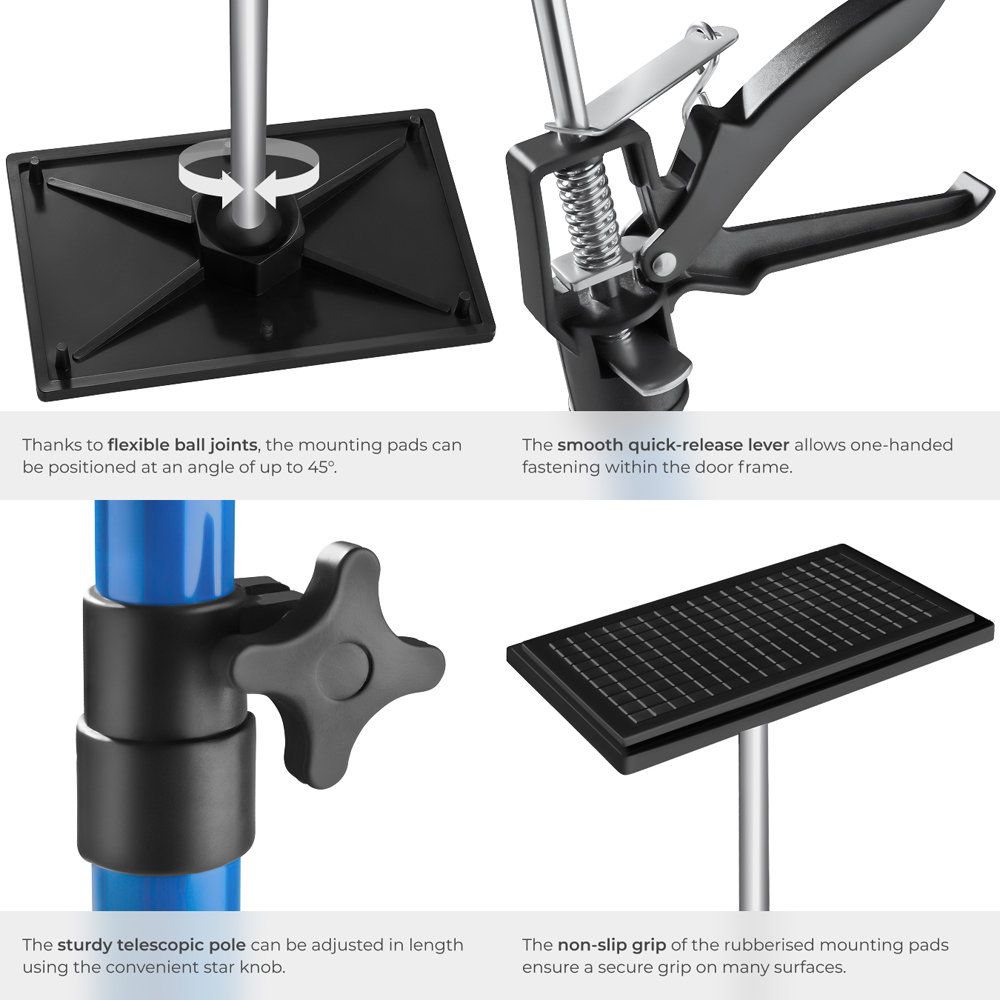 Thanks to flexible ball joints, the mounting pads can be positioned at an angle of up to 45°.

The smooth quick-release lever allows one-handed fastening within the door frame.

The sturdy telescopic pole can be adjusted in length using the convenient star knob.

The non-slip grip of the rubberised mounting pads ensure a secure grip on many surfaces.