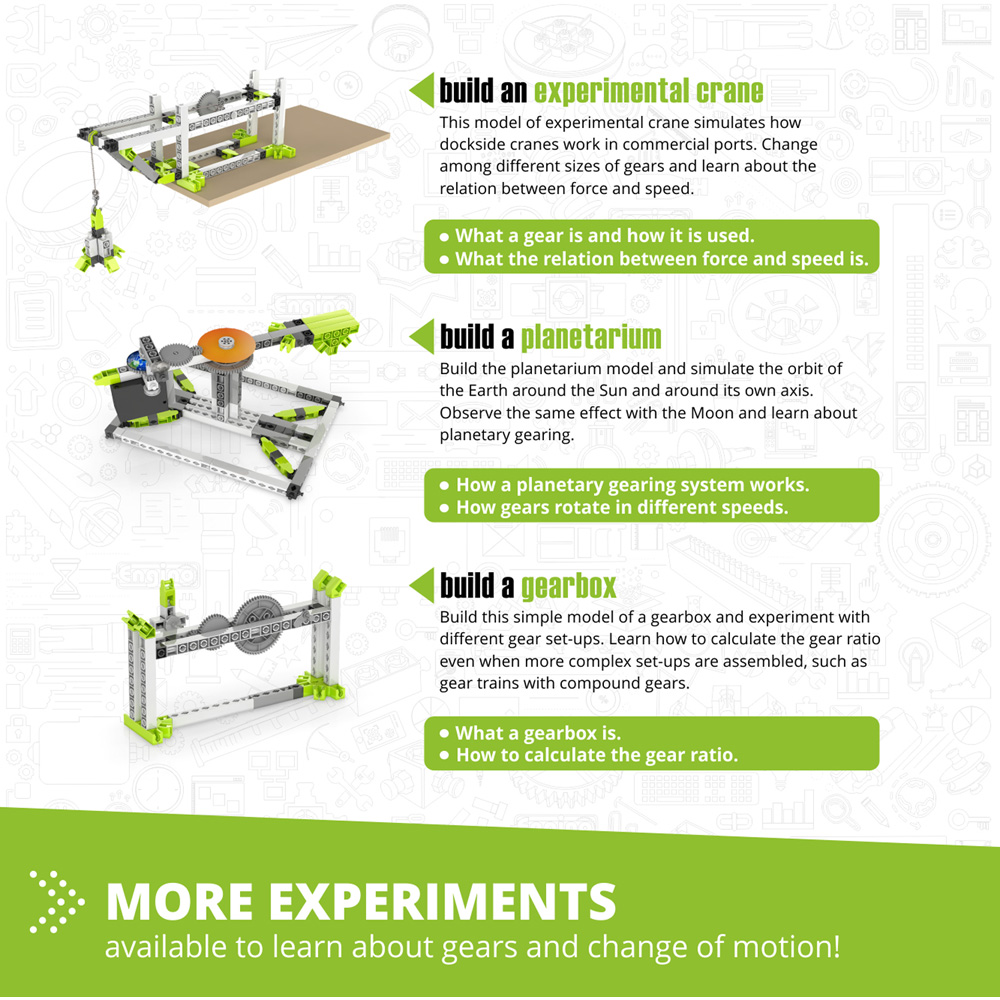 build an experimental crane

This model of experimental crane simulates how dockside cranes work in commercial ports. Change among different sizes of gears and learn about the relation between force and speed.

• What a gear is and how it is used.
• What the relation between force and speed is.

build a planetarium

Build the planetarium model and simulate the orbit of the Earth around the Sun and around its own axis. Observe the same effect with the Moon and learn about planetary gearing.

• How a planetary gearing system works.
• How gears rotate in different speeds.

build a gearbox

Build this simple model of a gearbox and experiment with different gear set-ups. Learn how to calculate the gear ratio even when more complex set-ups are assembled, such as gear trains with compound gears.

• What a gearbox is.
• How to calculate the gear ratio.

MORE EXPERIMENTS
available to learn about gears and change of motion!