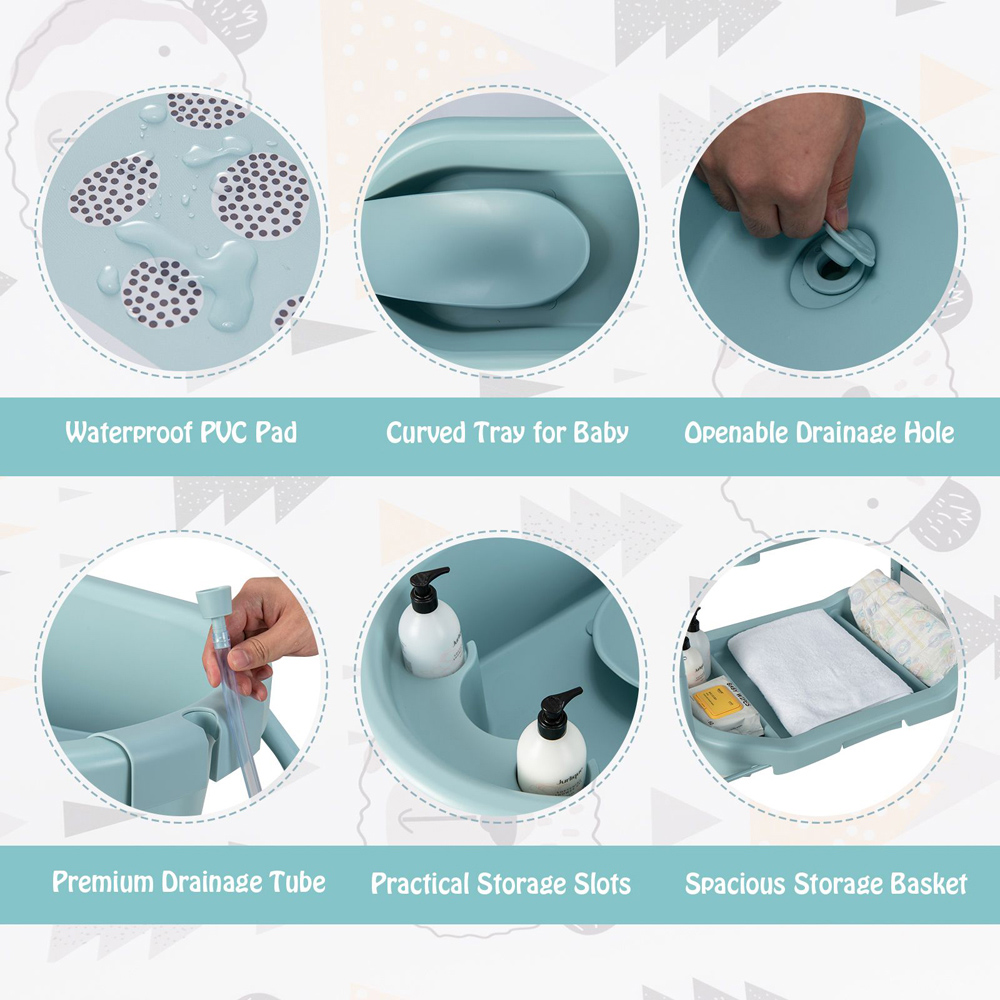 Waterproof PVC Pad

Curved Tray for Baby

Openable Drainage Hole

Premium Drainage Tube

Practical Storage Slots

Spacious Storage Basket