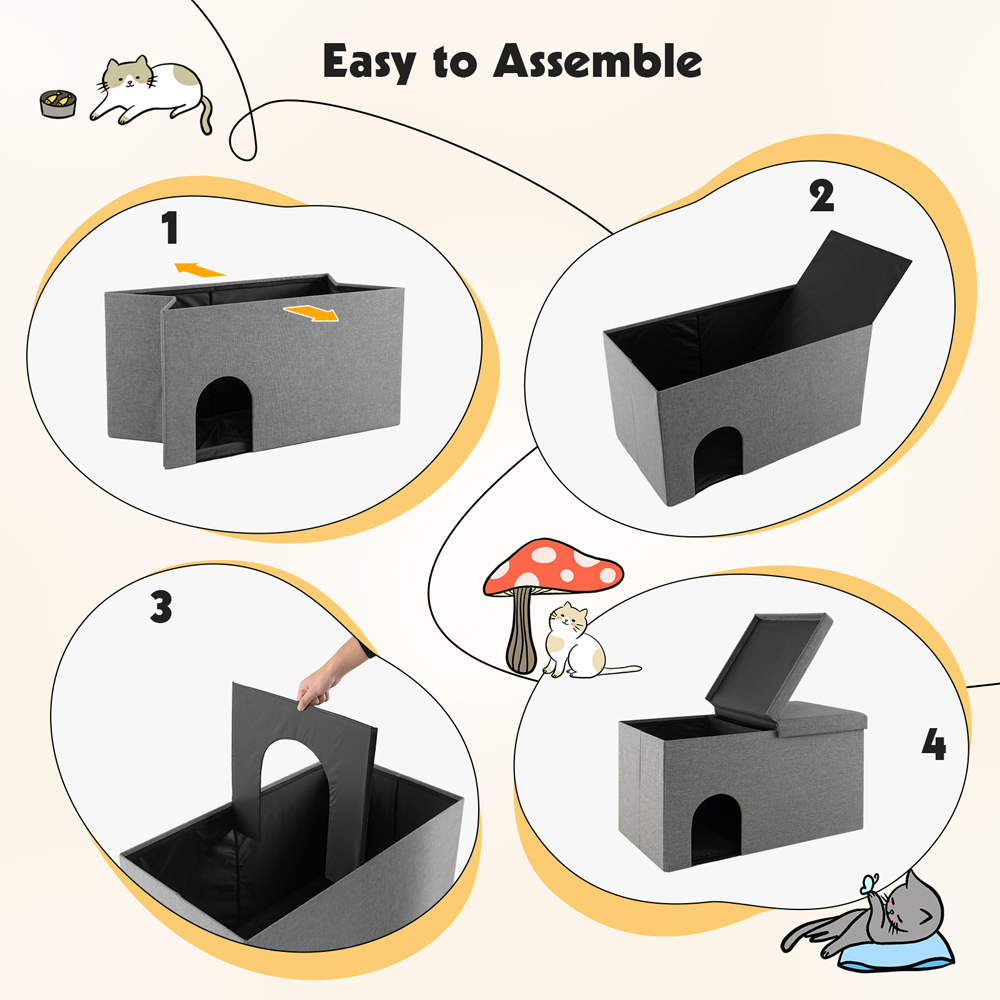 Easy to Assemble

1

2

3

4