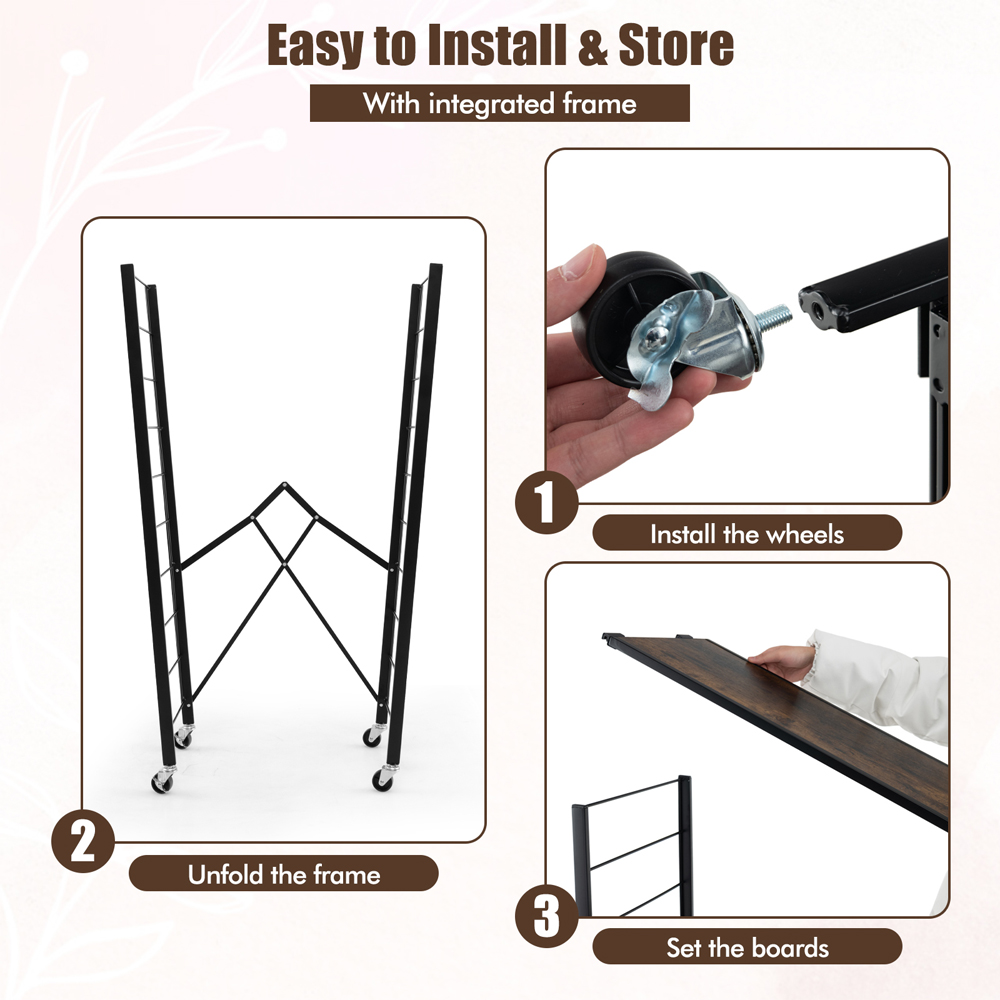 Easy to Install & Store

With integrated frame

1

Install the wheels

2

Unfold the frame

3

Set the boards