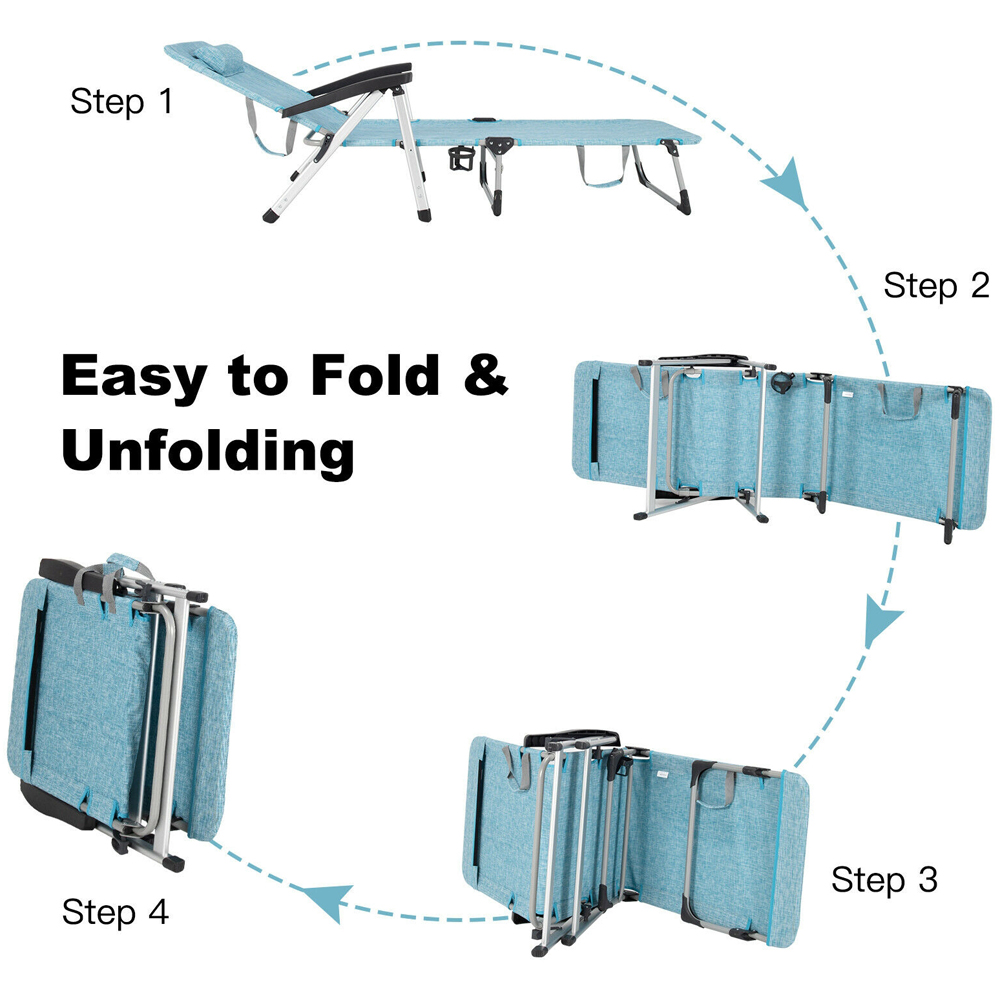 Step 1

Step 2

Easy to Fold &
Unfolding

Step 3

Step 4