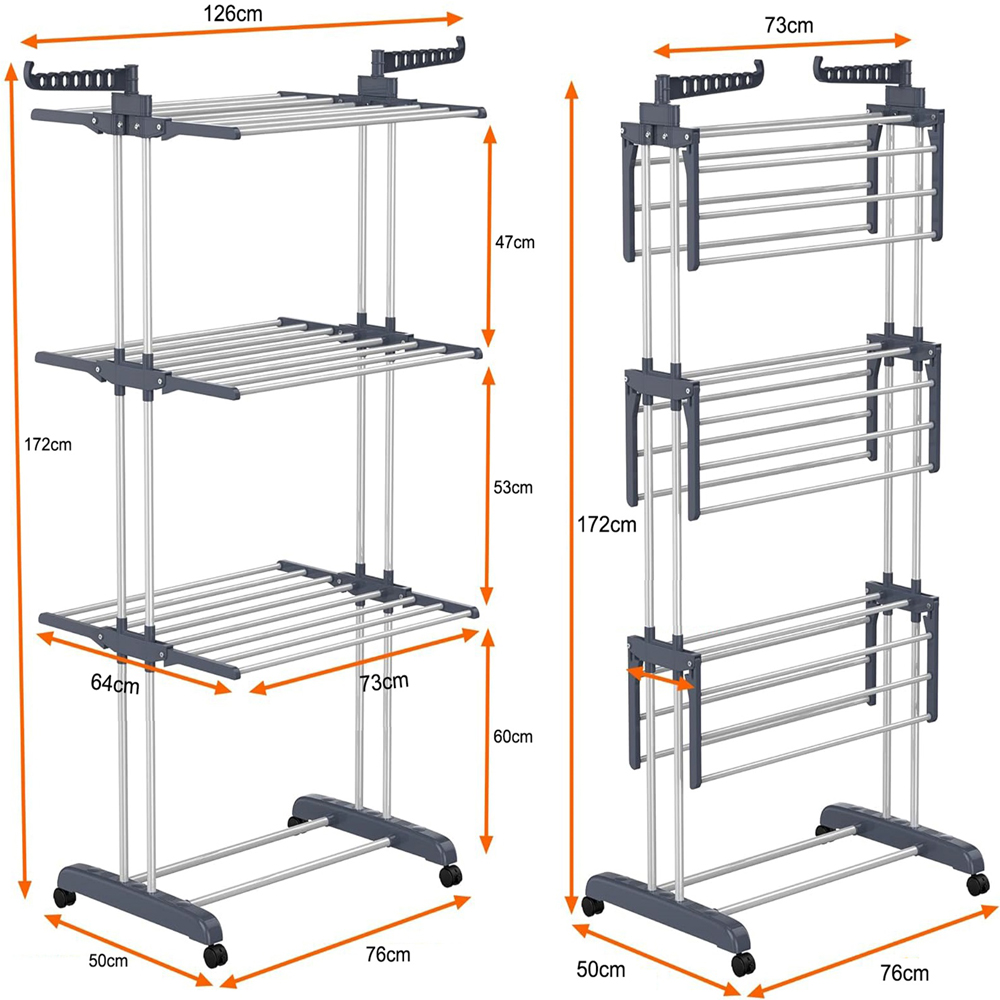 126cm

47cm

172cm

53cm

64cm

73cm

60cm

50cm

76cm

73cm

172cm

50cm

76cm