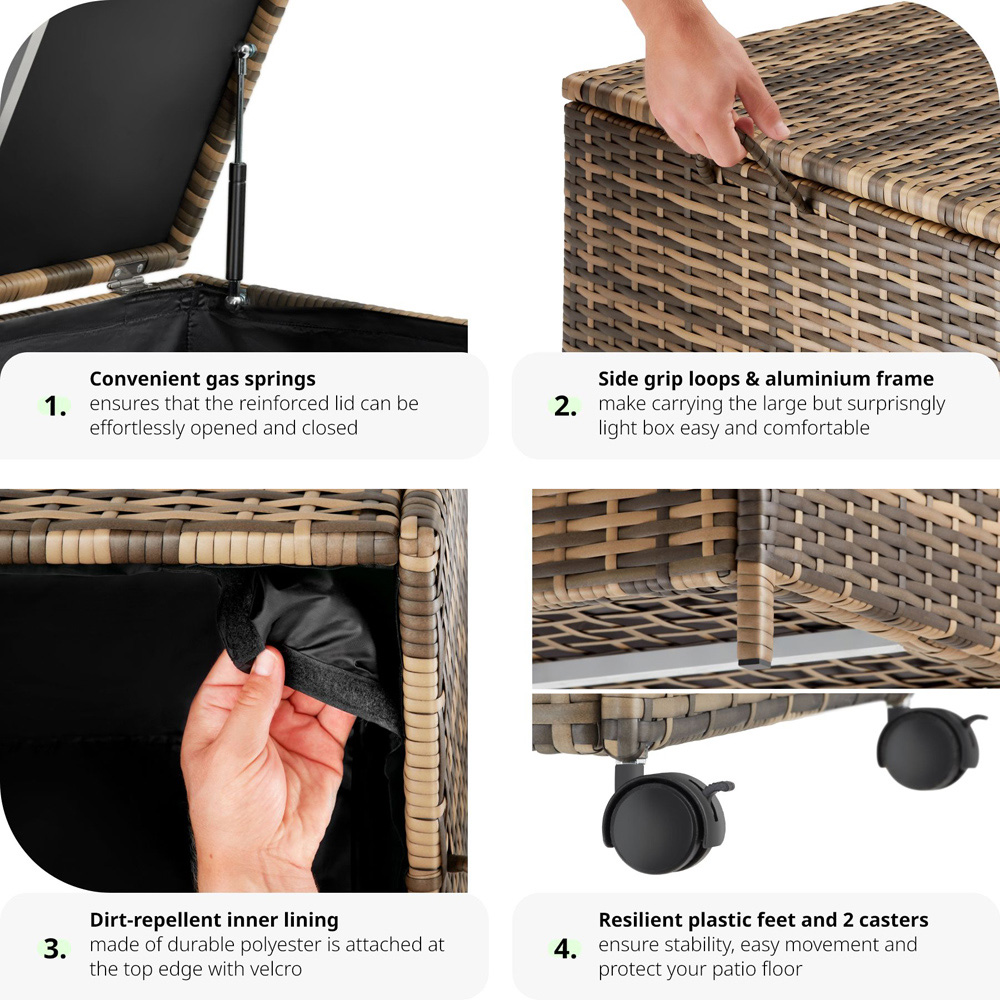 1. Convenient gas springs
ensures that the reinforced lid can be effortlessly opened and closed

2. Side grip loops & aluminium frame
make carrying the large but surprisngly light box easy and comfortable

3. Dirt-repellent inner lining
made of durable polyester is attached at the top edge with velcro

4. Resilient plastic feet and 2 casters
ensure stability, easy movement and protect your patio floor