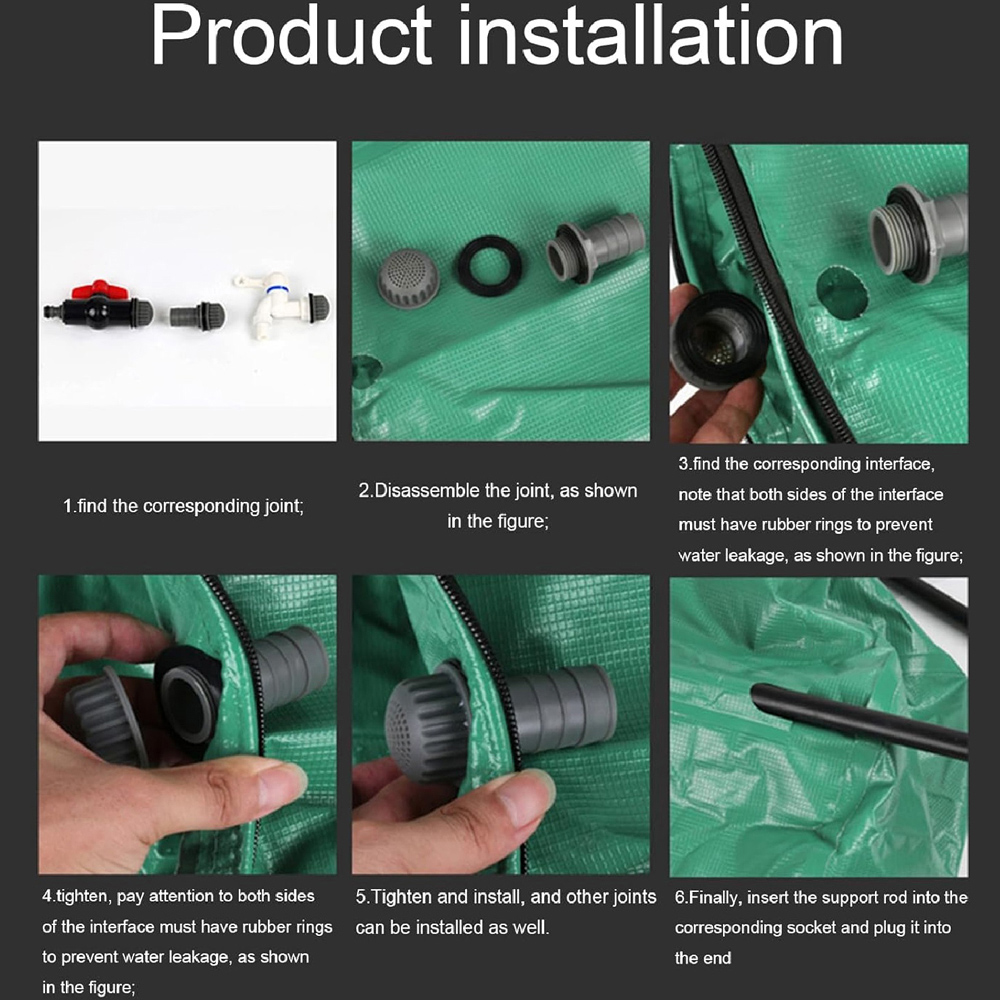 Product installation

1.find the corresponding joint;

2.Disassemble the joint, as shown in the figure;

3.find the corresponding interface, note that both sides of the interface must have rubber rings to prevent water leakage, as shown in the figure;

4.tighten, pay attention to both sides of the interface must have rubber rings to prevent water leakage, as shown in the figure;

5.Tighten and install, and other joints can be installed as well.

6.Finally, insert the support rod into the corresponding socket and plug it into the end