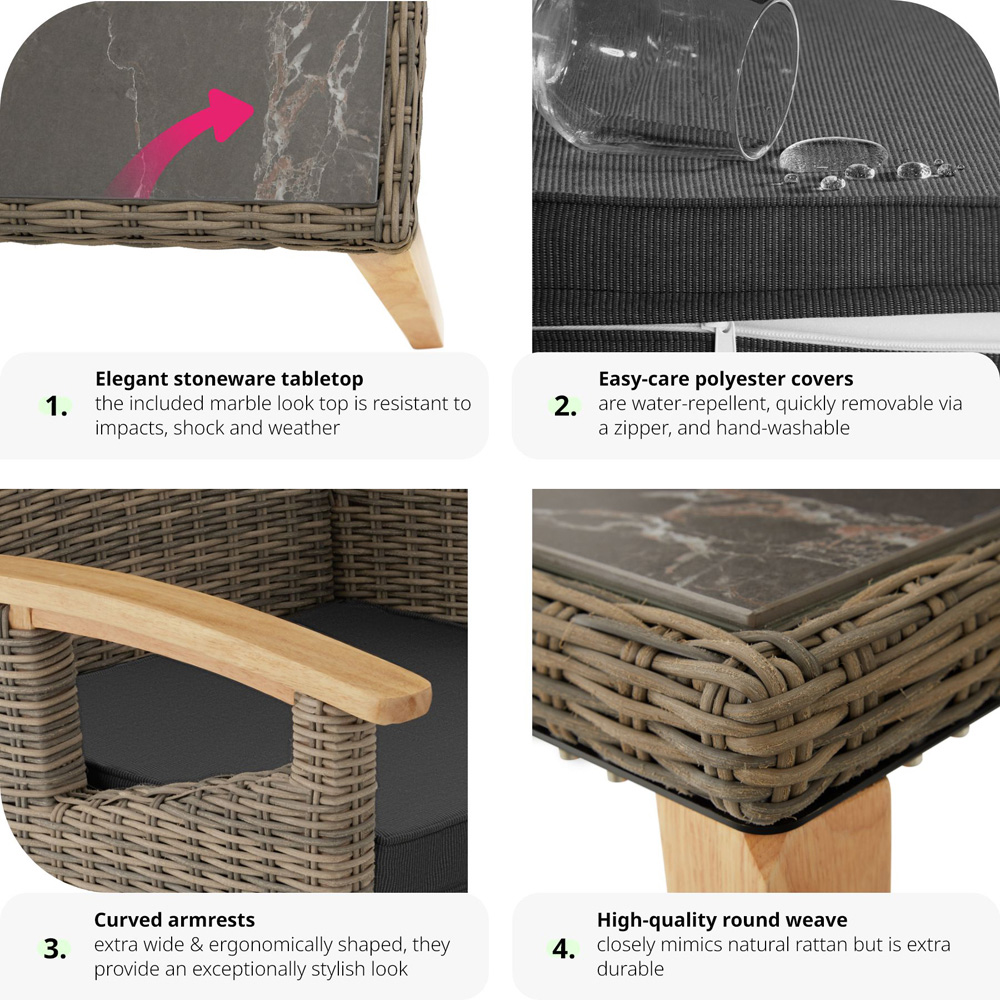 1. Elegant stoneware tabletop
the included marble look top is resistant to impacts, shock and weather

2. Easy-care polyester covers
are water-repellent, quickly removable via a zipper, and hand-washable

3. Curved armrests
extra wide & ergonomically shaped, they provide an exceptionally stylish look

4. High-quality round weave
closely mimics natural rattan but is extra durable