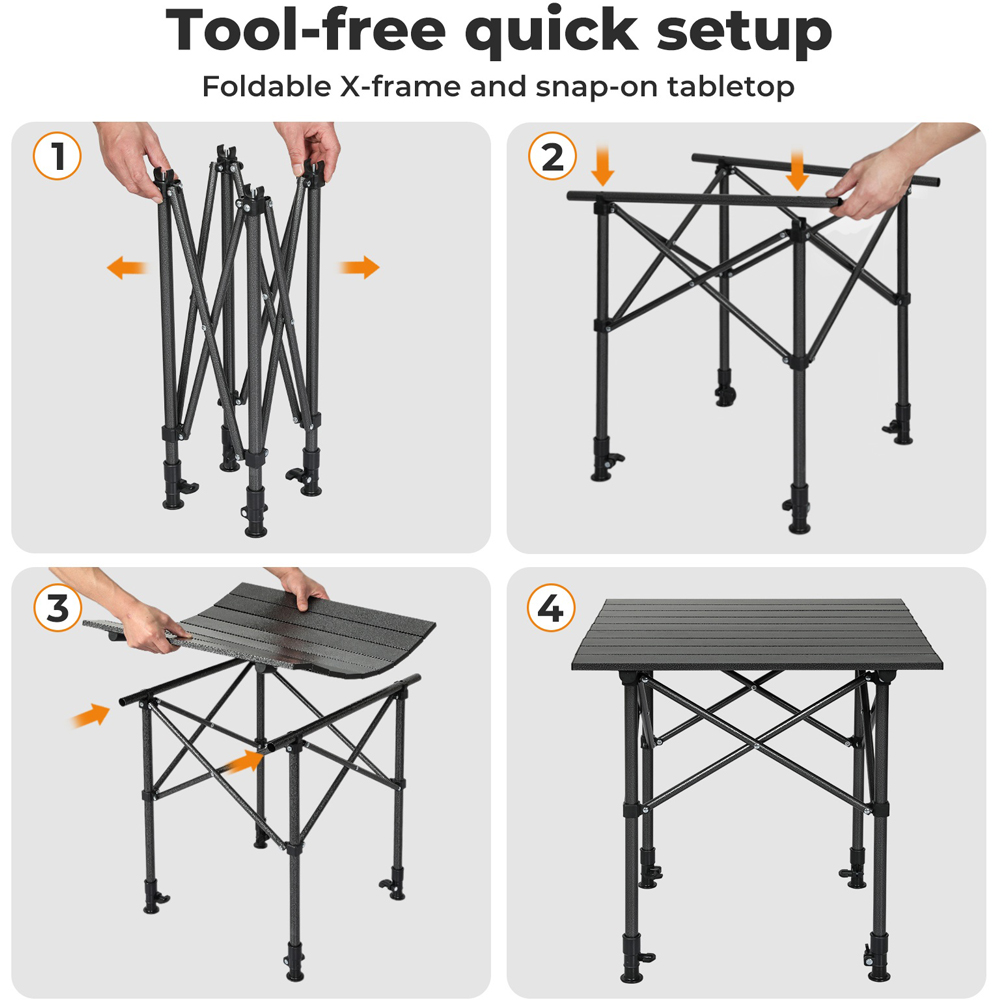 Tool-free quick setup

Foldable X-frame and snap-on tabletop

1

2

3

4