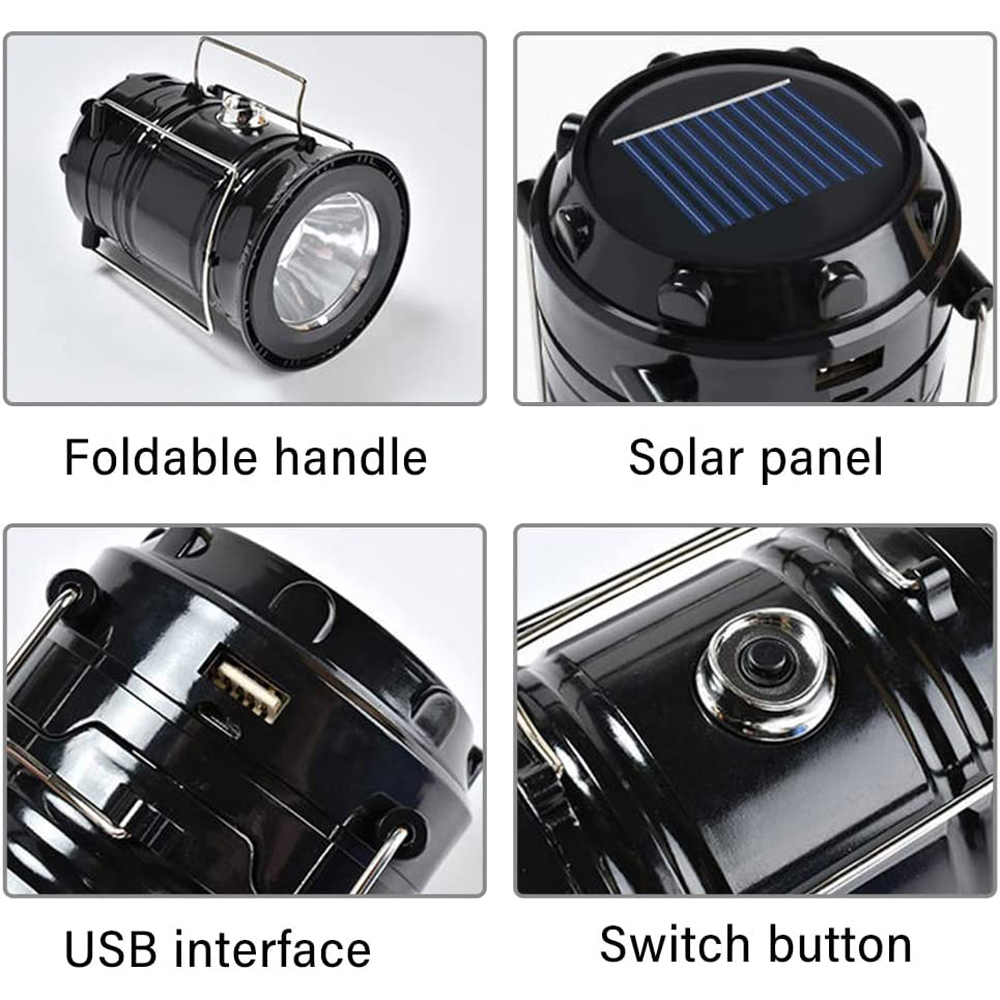 Foldable handle

Solar panel

USB interface

Switch button