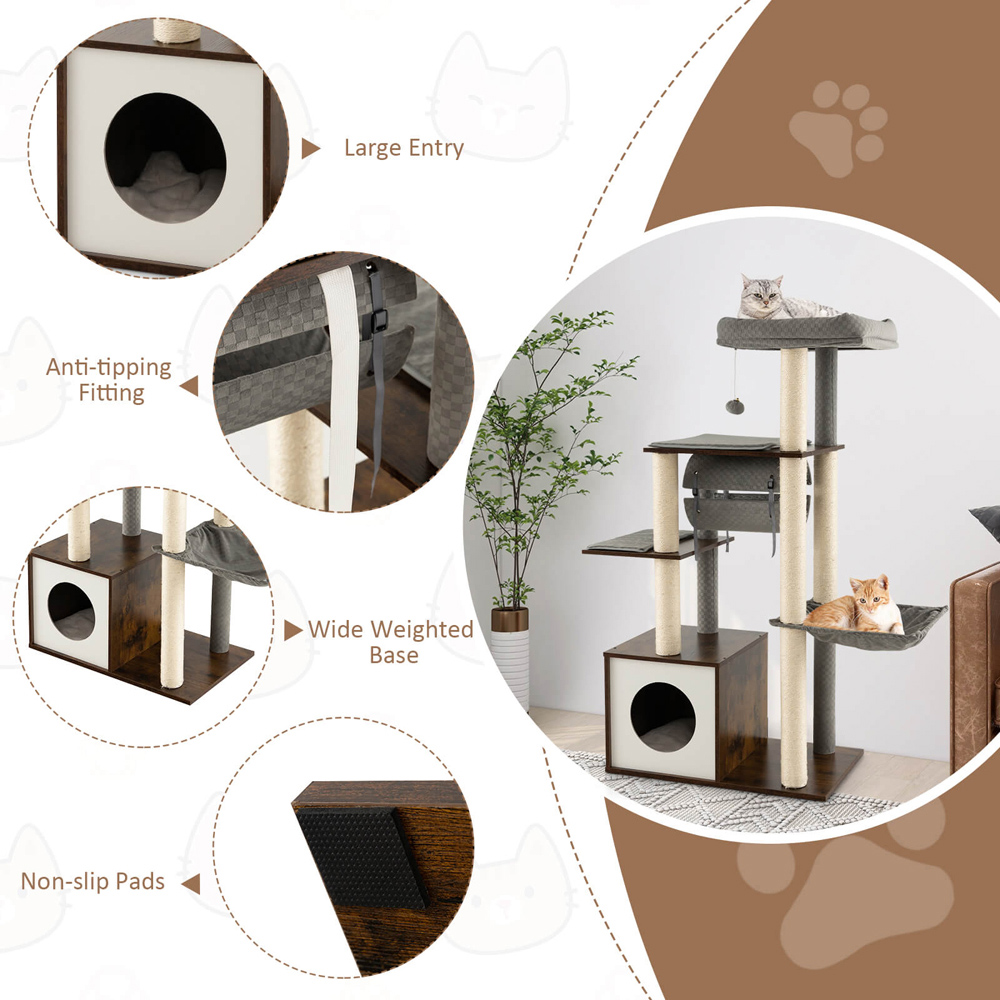 Large Entry

Anti-tipping Fitting

Wide Weighted Base

Non-slip Pads