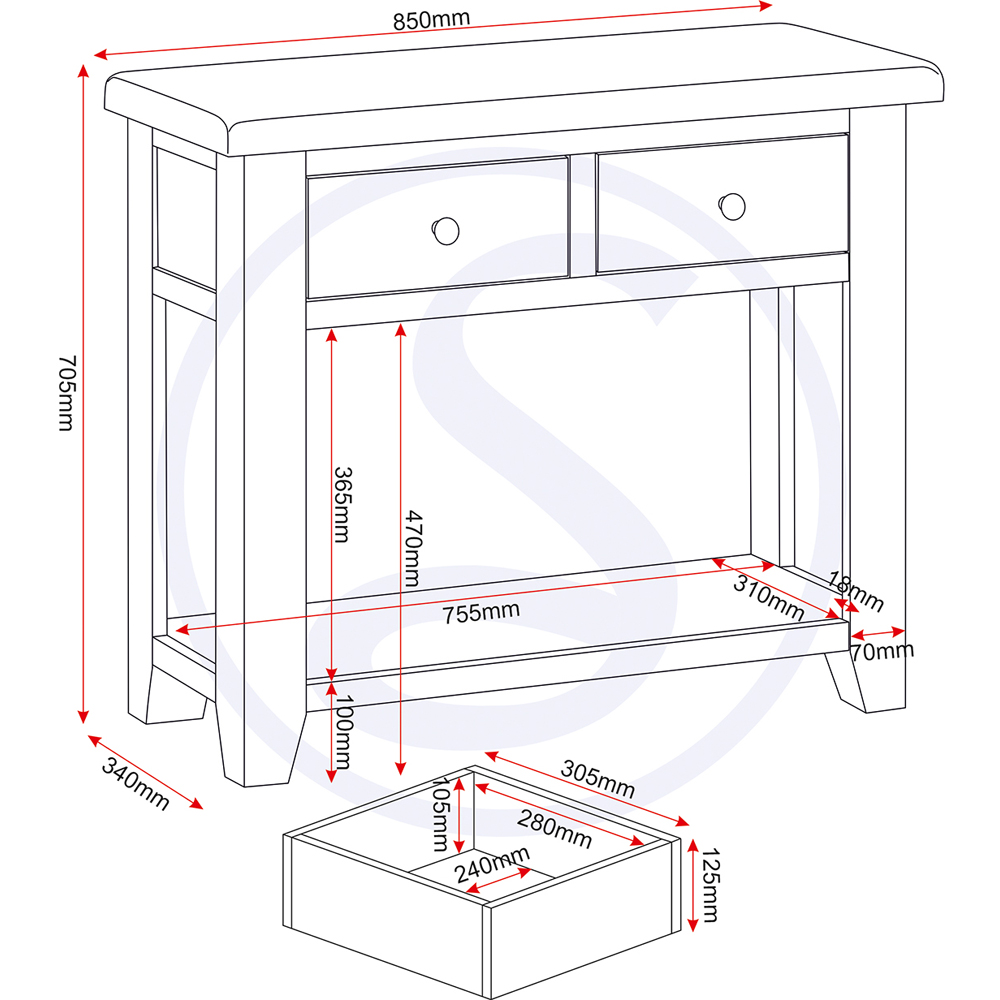 850mm
705mm
365mm
470mm
755mm
310mm
18mm
70mm
100mm
340mm
305mm
105mm
280mm
240mm
125mm