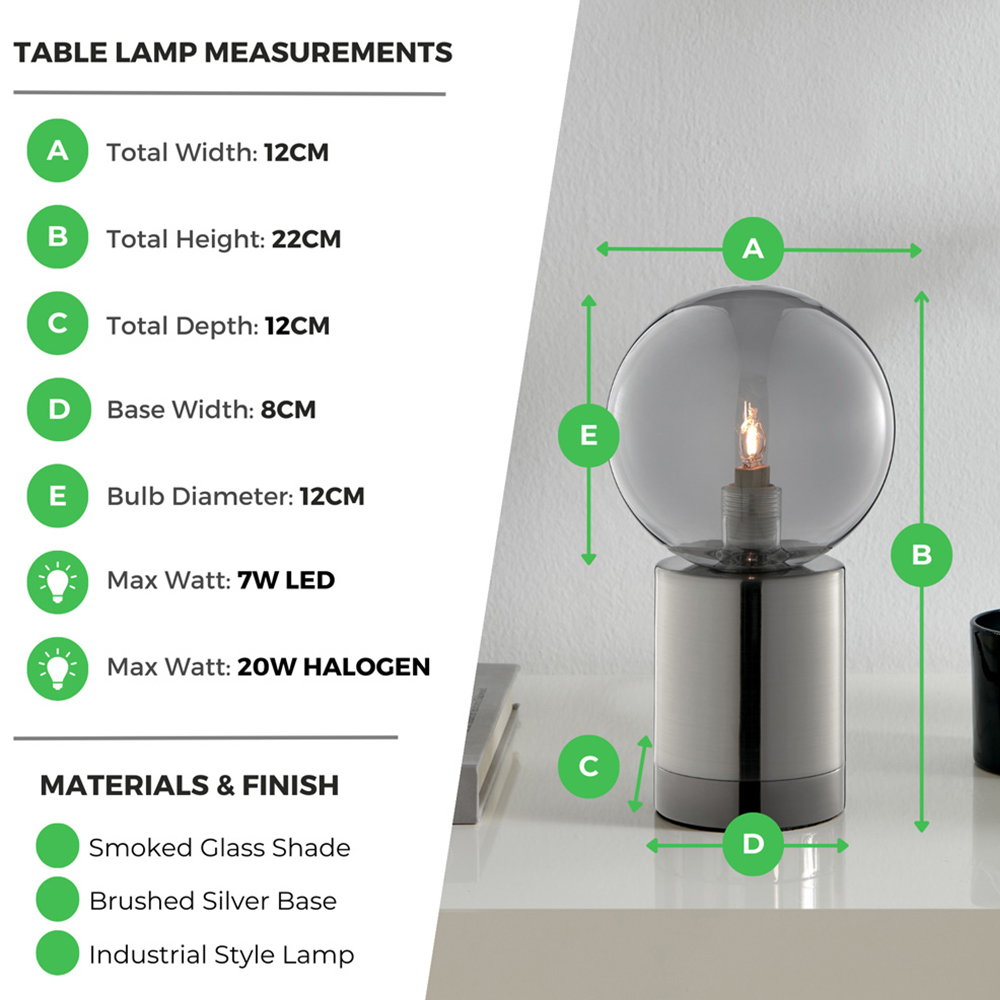 TABLE LAMP MEASUREMENTS

A Total Width: 12CM

B Total Height: 22CM

C Total Depth: 12CM

D Base Width: 8CM

E Bulb Diameter: 12CM

Max Watt: 7W LED

Max Watt: 20W HALOGEN

MATERIALS & FINISH

Smoked Glass Shade

Brushed Silver Base

Industrial Style Lamp

A

E

B

C

D