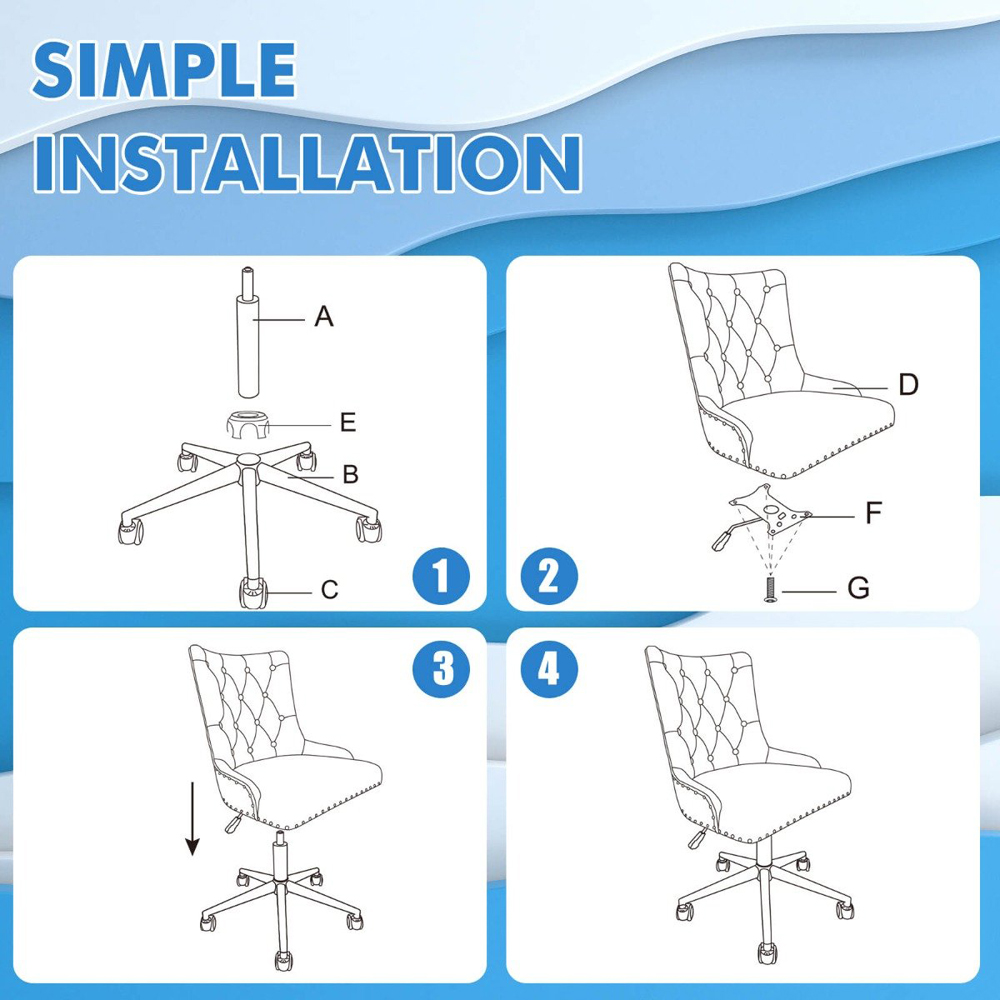 SIMPLE INSTALLATION

A
E
B
C
1

D
F
G
2

3

4