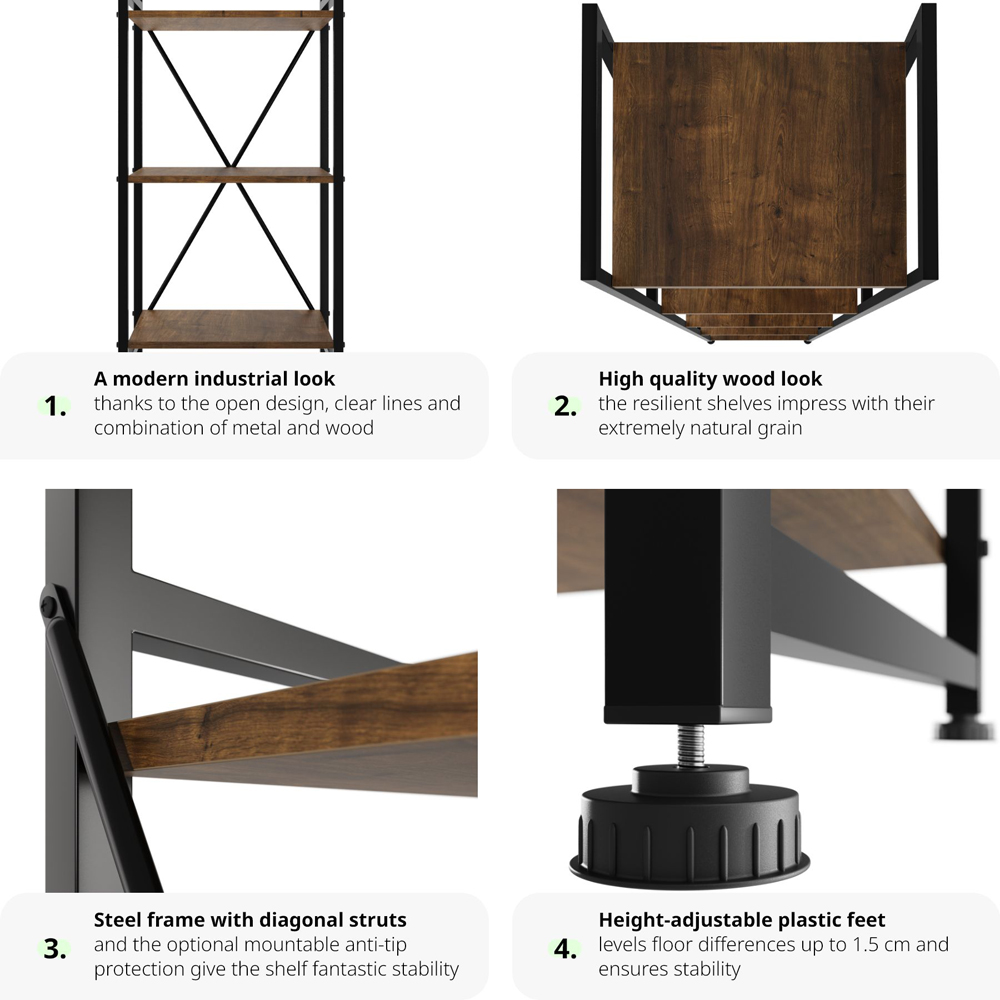 1.
A modern industrial look
thanks to the open design, clear lines and combination of metal and wood

2.
High quality wood look
the resilient shelves impress with their extremely natural grain

3.
Steel frame with diagonal struts
and the optional mountable anti-tip protection give the shelf fantastic stability

4.
Height-adjustable plastic feet
levels floor differences up to 1.5 cm and ensures stability