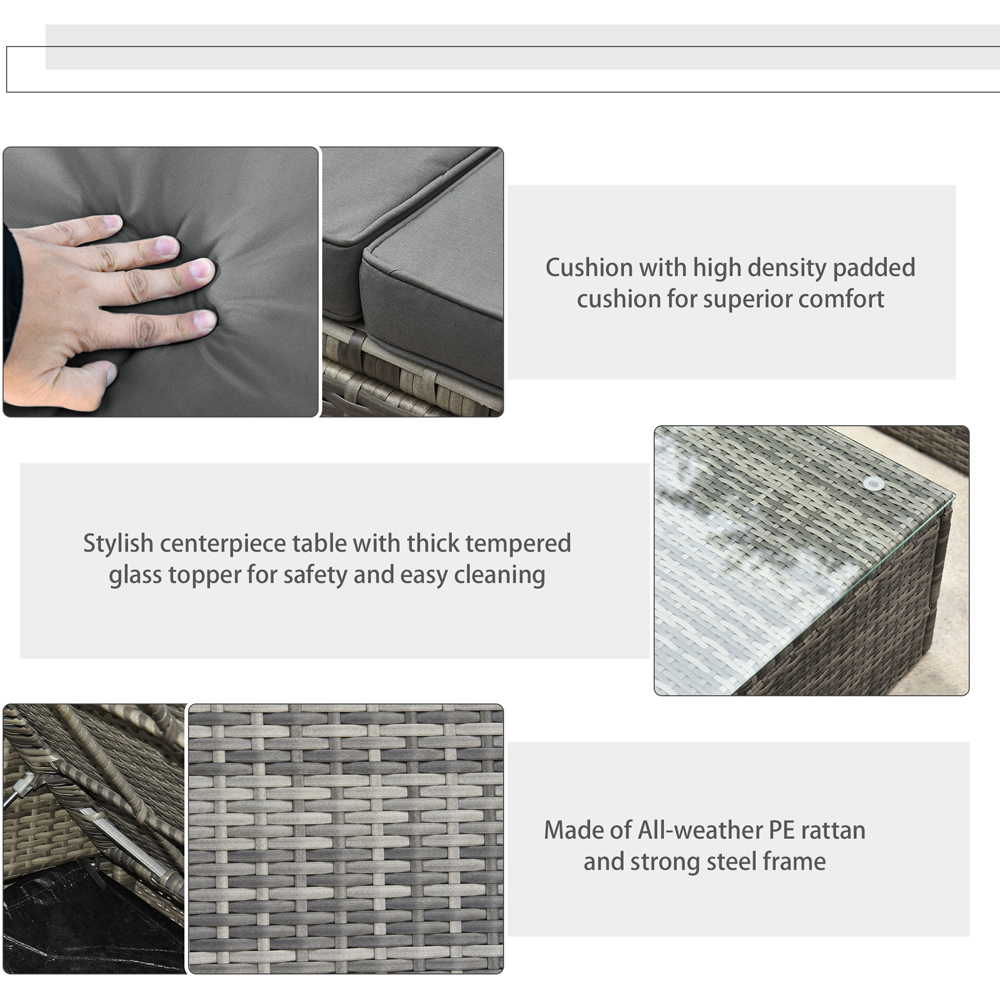 Cushion with high density padded cushion for superior comfort

Stylish centerpiece table with thick tempered glass topper for safety and easy cleaning

Made of All-weather PE rattan and strong steel frame