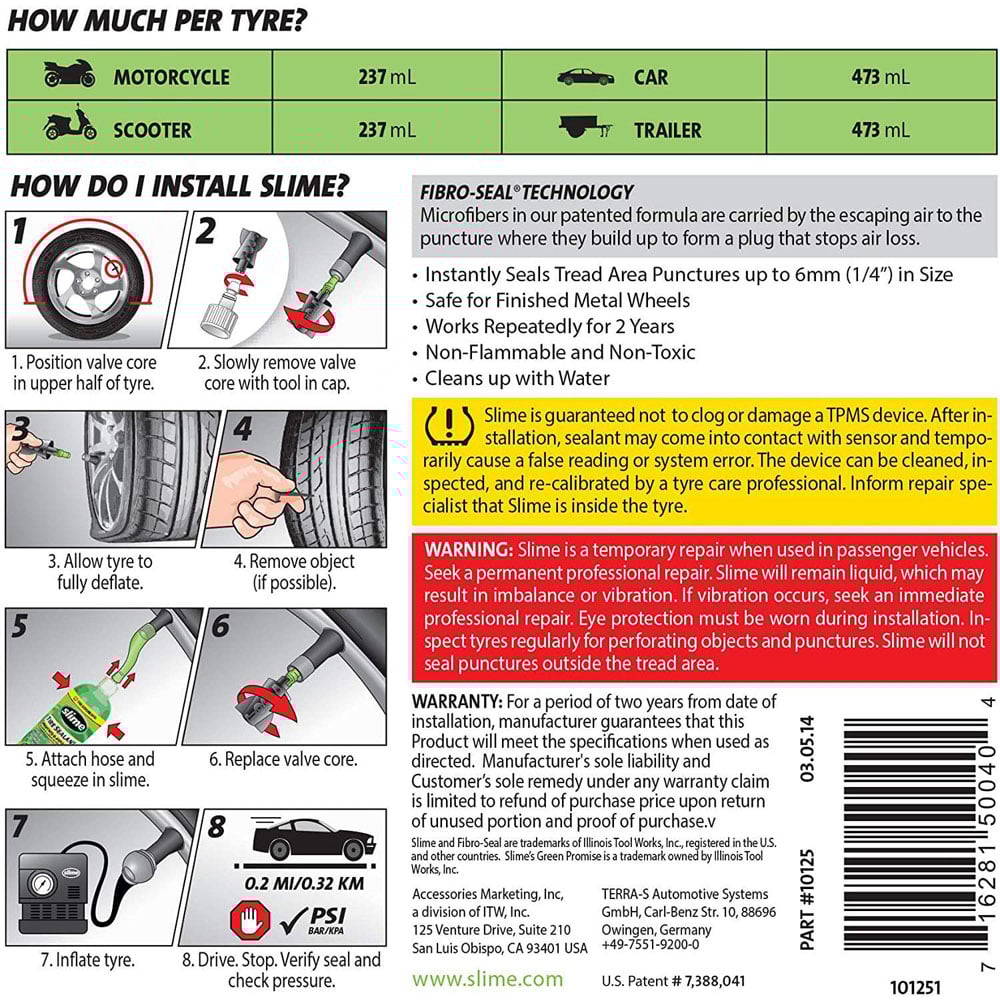 HOW MUCH PER TYRE?

| MOTORCYCLE | 237 mL | CAR | 473 mL |
|---|---|---|---|
| SCOOTER | 237 mL | TRAILER | 473 mL |

HOW DO I INSTALL SLIME?

1

1. Position valve core in upper half of tyre.

2

2. Slowly remove valve core with tool in cap.

3

3. Allow tyre to fully deflate.

4

4. Remove object (if possible).

5

slime

5. Attach hose and squeeze in slime.

6

6. Replace valve core.

7

slime

7. Inflate tyre.

8

0.2 MI/0.32 KM

PSI BAR/KPA

8. Drive. Stop. Verify seal and check pressure.

FIBRO-SEAL® TECHNOLOGY
Microfibers in our patented formula are carried by the escaping air to the puncture where they build up to form a plug that stops air loss.

• Instantly Seals Tread Area Punctures up to 6mm (1/4") in Size
• Safe for Finished Metal Wheels
• Works Repeatedly for 2 Years
• Non-Flammable and Non-Toxic
• Cleans up with Water

Slime is guaranteed not to clog or damage a TPMS device. After installation, sealant may come into contact with sensor and temporarily cause a false reading or system error. The device can be cleaned, inspected, and re-calibrated by a tyre care professional. Inform repair specialist that Slime is inside the tyre.

WARNING: Slime is a temporary repair when used in passenger vehicles. Seek a permanent professional repair. Slime will remain liquid, which may result in imbalance or vibration. If vibration occurs, seek an immediate professional repair. Eye protection must be worn during installation. Inspect tyres regularly for perforating objects and punctures. Slime will not seal punctures outside the tread area.

WARRANTY: For a period of two years from date of installation, manufacturer guarantees that this Product will meet the specifications when used as directed. Manufacturer's sole liability and Customer's sole remedy under any warranty claim is limited to refund of purchase price upon return of unused portion and proof of purchase.v

Slime and Fibro-Seal are trademarks of Illinois Tool Works, Inc., registered in the U.S. and other countries. Slime's Green Promise is a trademark owned by Illinois Tool Works, Inc.

Accessories Marketing, Inc, a division of ITW, Inc.
125 Venture Drive, Suite 210
San Luis Obispo, CA 93401 USA

TERRA-S Automotive Systems GmbH, Carl-Benz Str. 10, 88696 Owingen, Germany
+49-7551-9200-0

www.slime.com

U.S. Patent # 7,388,041

03.05.14

PART #10125

7 16281 50040 4

101251