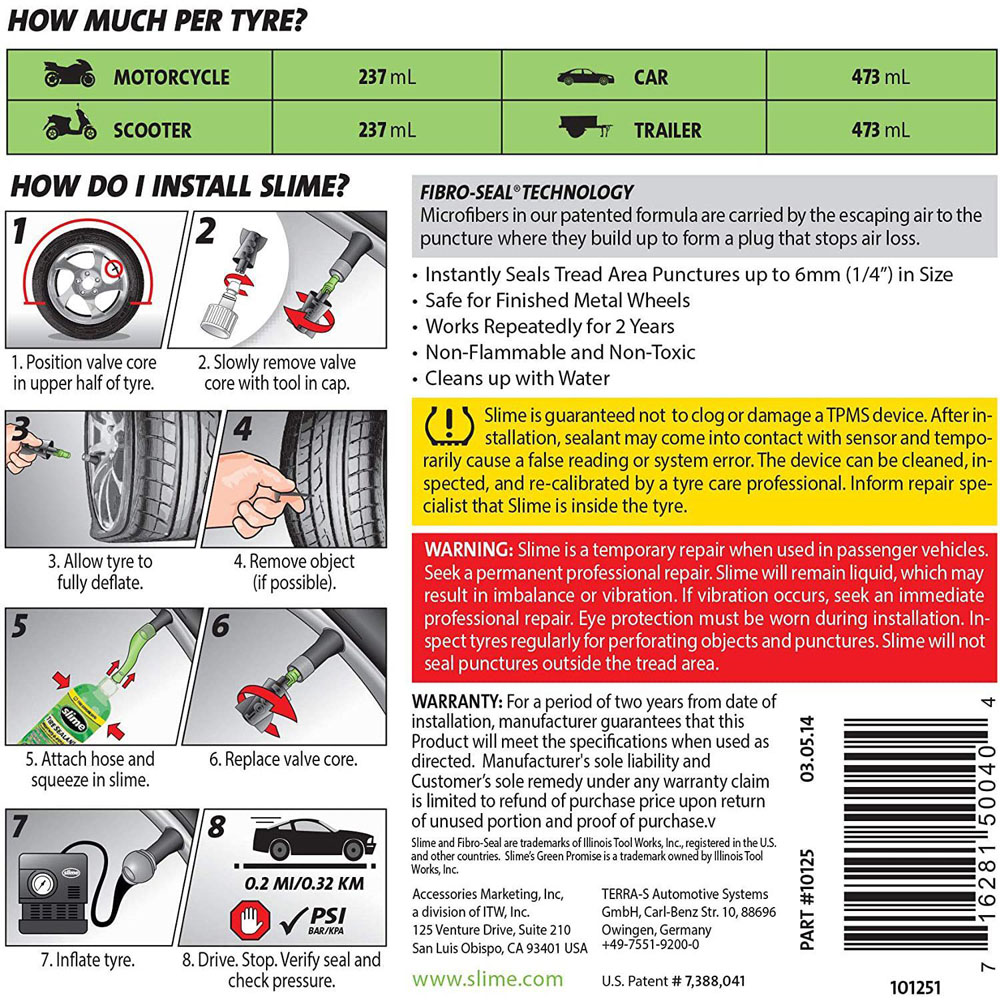 HOW MUCH PER TYRE?

| MOTORCYCLE | 237 mL | CAR | 473 mL |
|---|---|---|---|
| SCOOTER | 237 mL | TRAILER | 473 mL |

HOW DO I INSTALL SLIME?

1
1. Position valve core in upper half of tyre.

2
2. Slowly remove valve core with tool in cap.

3
3. Allow tyre to fully deflate.

4
4. Remove object (if possible).

5
slime
5. Attach hose and squeeze in slime.

6
6. Replace valve core.

7
slime
7. Inflate tyre.

8
0.2 MI/0.32 KM
PSI BAR/KPA
8. Drive. Stop. Verify seal and check pressure.

FIBRO-SEAL® TECHNOLOGY
Microfibers in our patented formula are carried by the escaping air to the puncture where they build up to form a plug that stops air loss.

• Instantly Seals Tread Area Punctures up to 6mm (1/4") in Size
• Safe for Finished Metal Wheels
• Works Repeatedly for 2 Years
• Non-Flammable and Non-Toxic
• Cleans up with Water

Slime is guaranteed not to clog or damage a TPMS device. After installation, sealant may come into contact with sensor and temporarily cause a false reading or system error. The device can be cleaned, inspected, and re-calibrated by a tyre care professional. Inform repair specialist that Slime is inside the tyre.

WARNING: Slime is a temporary repair when used in passenger vehicles. Seek a permanent professional repair. Slime will remain liquid, which may result in imbalance or vibration. If vibration occurs, seek an immediate professional repair. Eye protection must be worn during installation. Inspect tyres regularly for perforating objects and punctures. Slime will not seal punctures outside the tread area.

WARRANTY: For a period of two years from date of installation, manufacturer guarantees that this Product will meet the specifications when used as directed. Manufacturer's sole liability and Customer's sole remedy under any warranty claim is limited to refund of purchase price upon return of unused portion and proof of purchase.v

Slime and Fibro-Seal are trademarks of Illinois Tool Works, Inc., registered in the U.S. and other countries. Slime's Green Promise is a trademark owned by Illinois Tool Works, Inc.

Accessories Marketing, Inc, a division of ITW, Inc.
125 Venture Drive, Suite 210
San Luis Obispo, CA 93401 USA

TERRA-S Automotive Systems GmbH, Carl-Benz Str. 10, 88696 Owingen, Germany
+49-7551-9200-0

www.slime.com

U.S. Patent # 7,388,041

03.05.14

PART #10125

7 16281 50040 4

101251