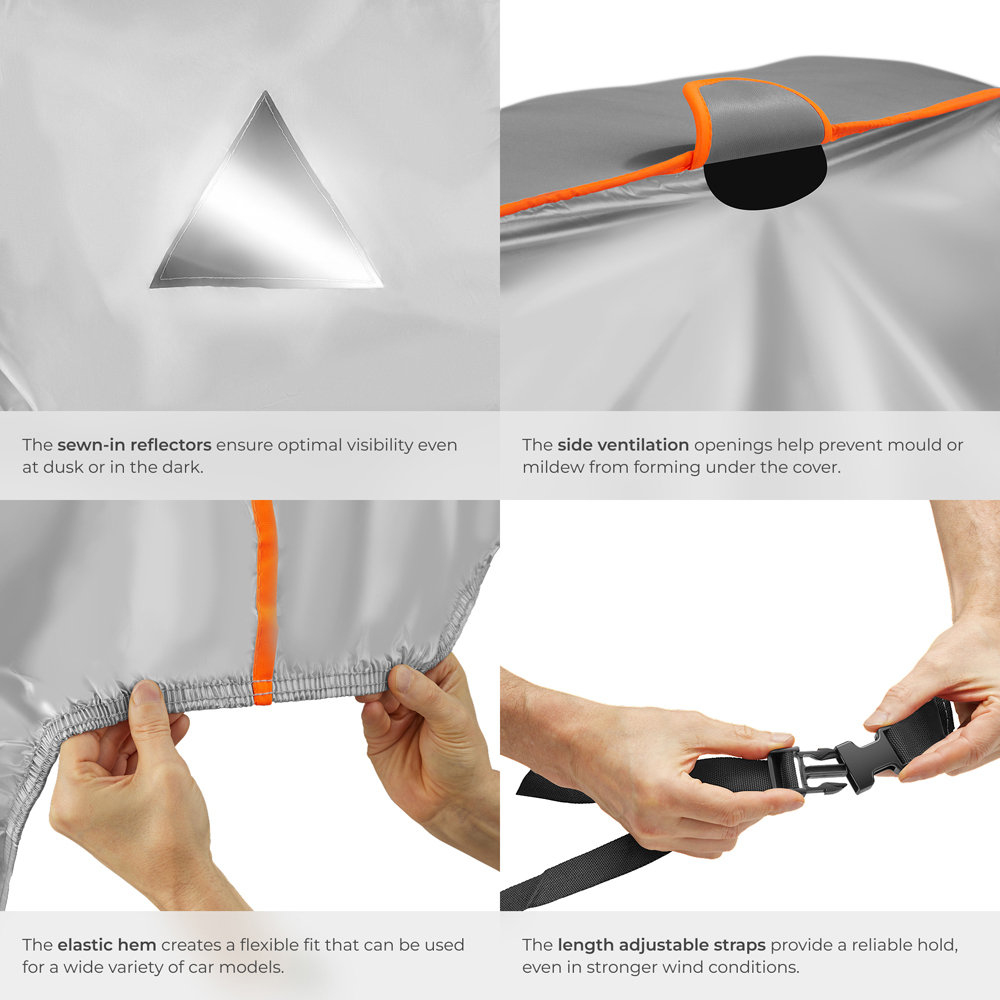 The sewn-in reflectors ensure optimal visibility even at dusk or in the dark.

The side ventilation openings help prevent mould or mildew from forming under the cover.

The elastic hem creates a flexible fit that can be used for a wide variety of car models.

The length adjustable straps provide a reliable hold, even in stronger wind conditions.