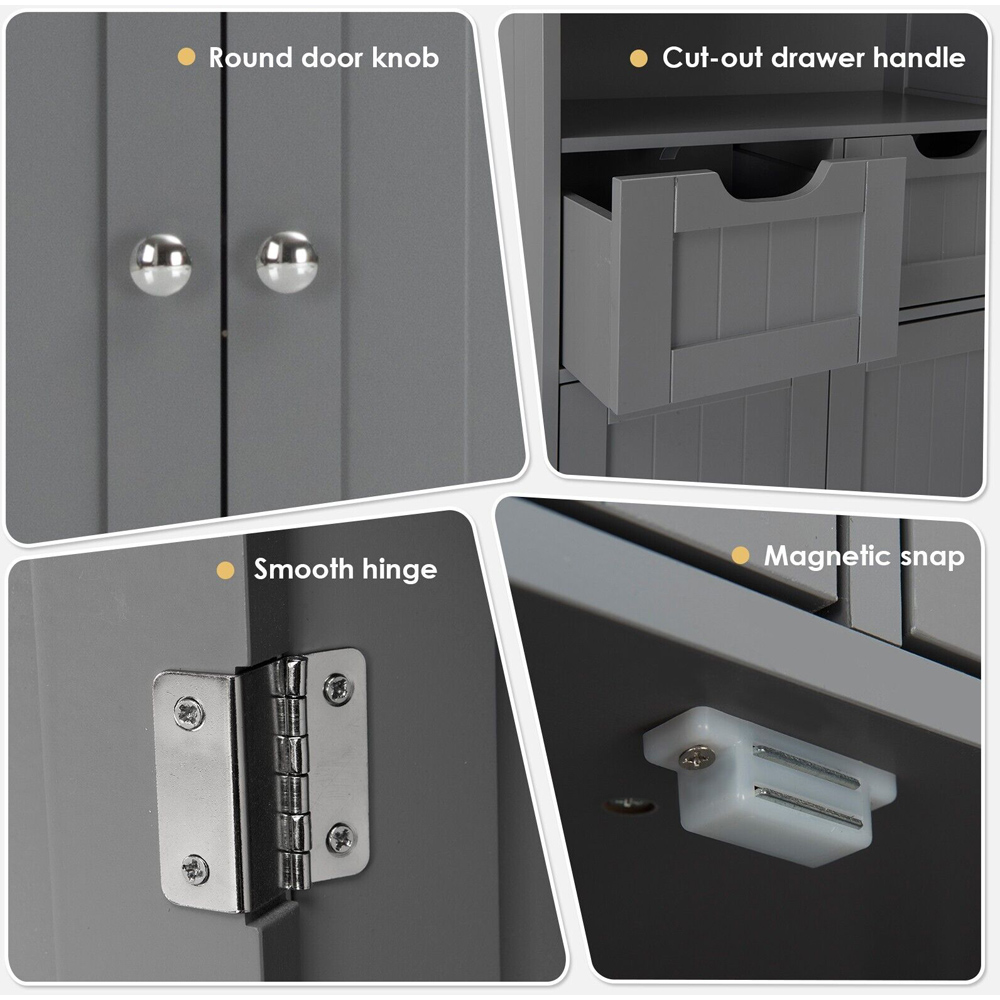 Round door knob

Cut-out drawer handle

Smooth hinge

Magnetic snap