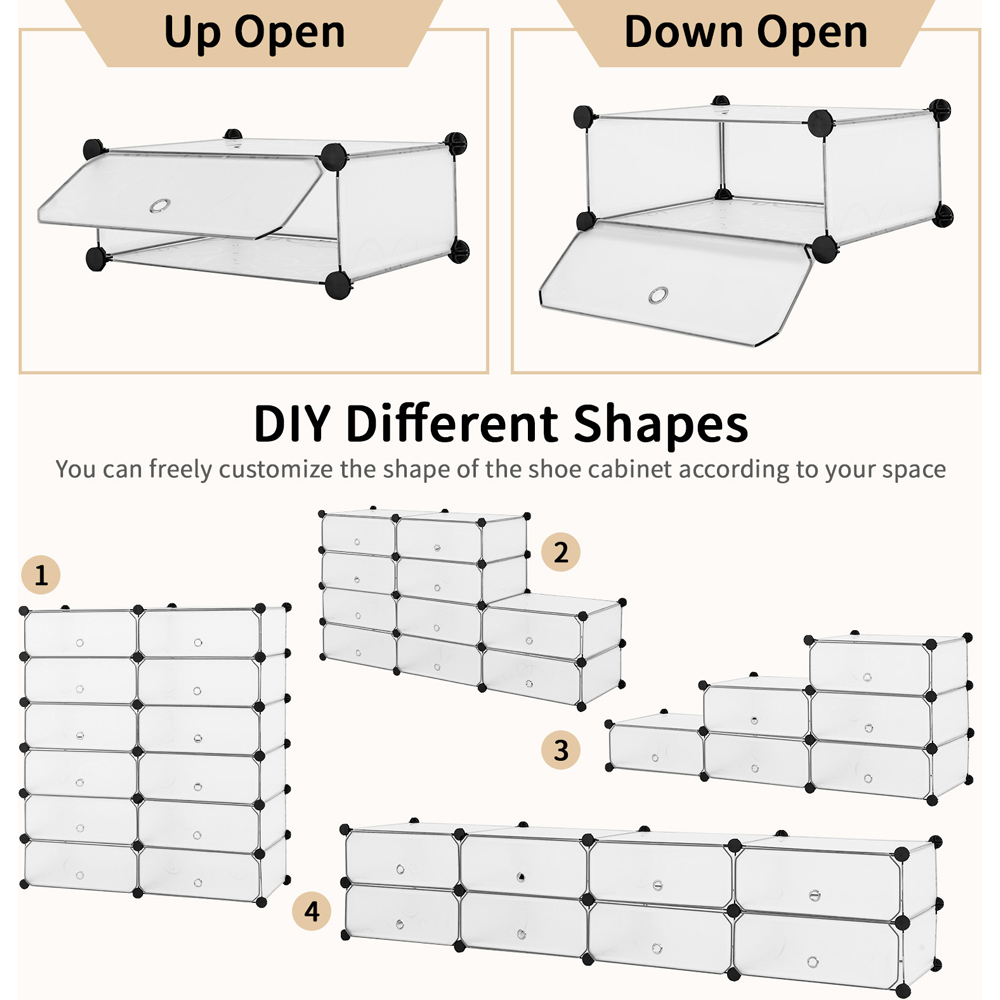 Up Open

Down Open

DIY Different Shapes

You can freely customize the shape of the shoe cabinet according to your space

1

2

3

4