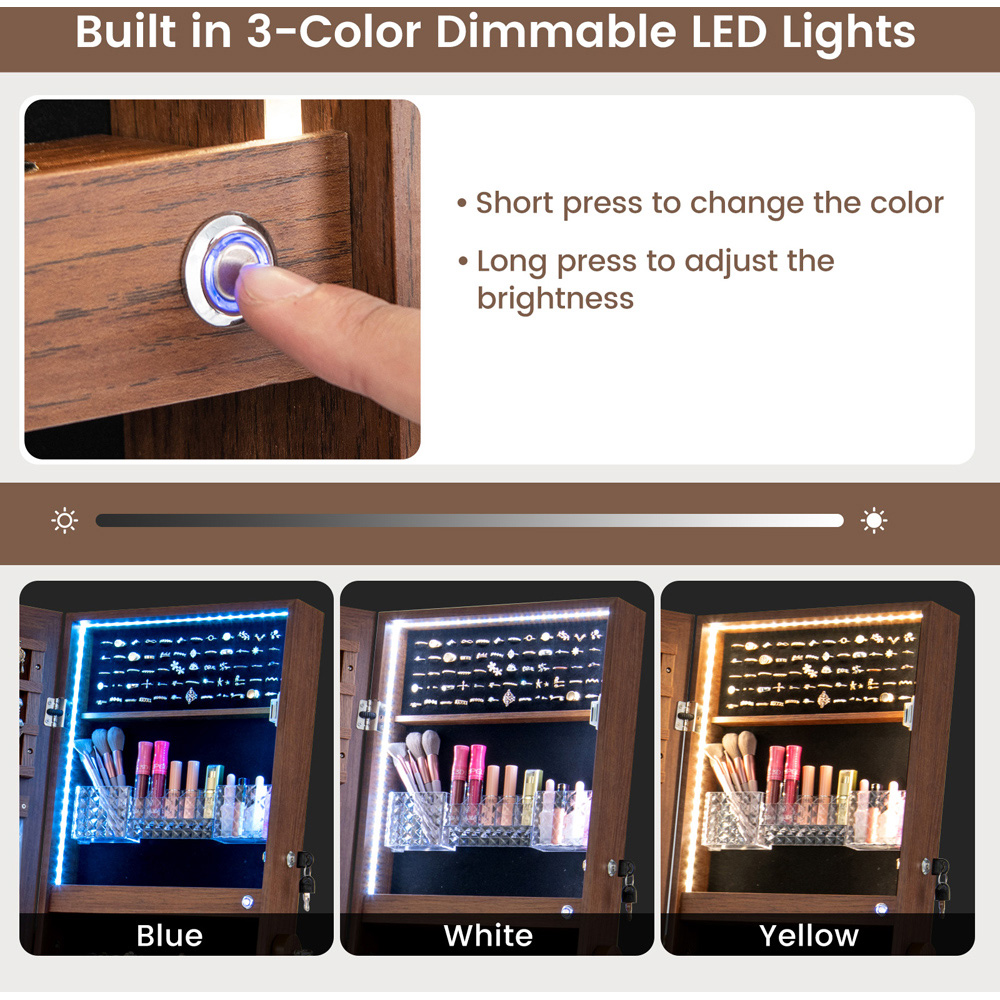 Built in 3-Color Dimmable LED Lights

• Short press to change the color

• Long press to adjust the brightness

Blue

White

Yellow