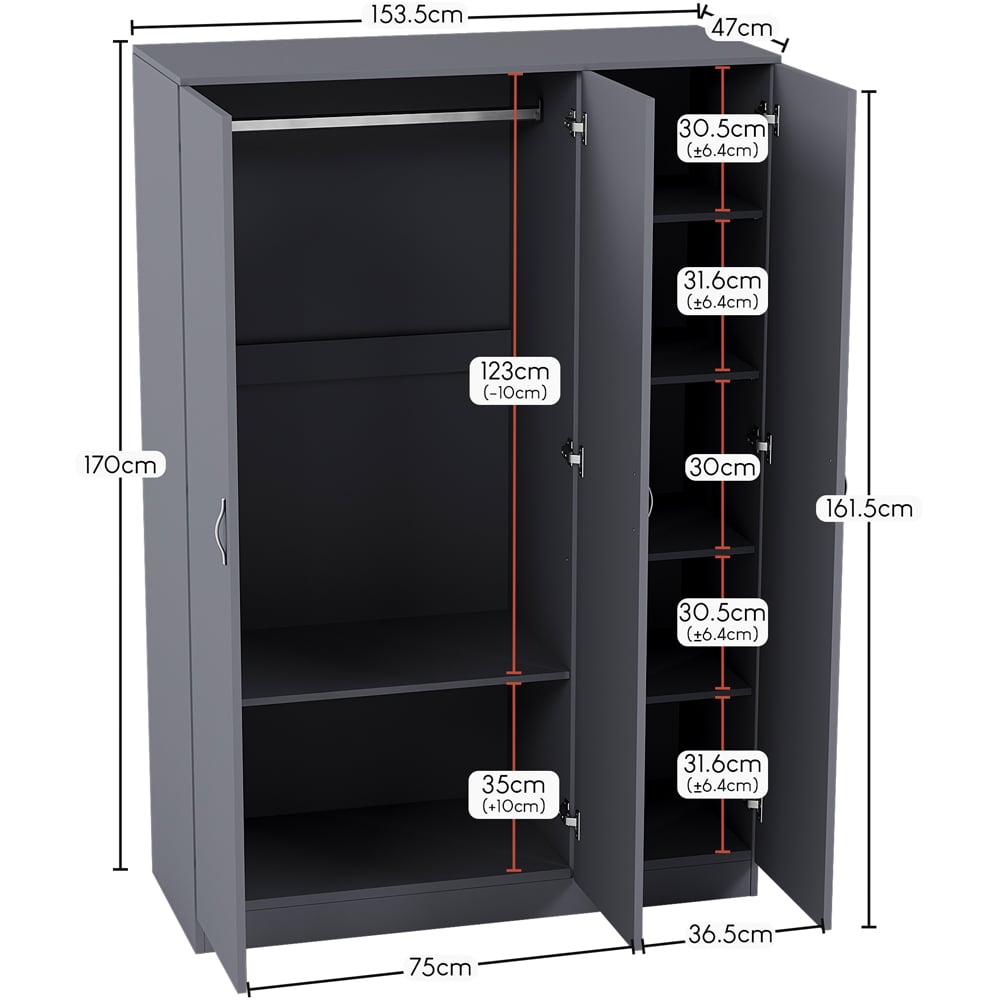 153.5cm
47cm
170cm
123cm
(-10cm)
35cm
(+10cm)
30.5cm
(±6.4cm)
31.6cm
(±6.4cm)
30cm
30.5cm
(±6.4cm)
31.6cm
(±6.4cm)
161.5cm
75cm
36.5cm