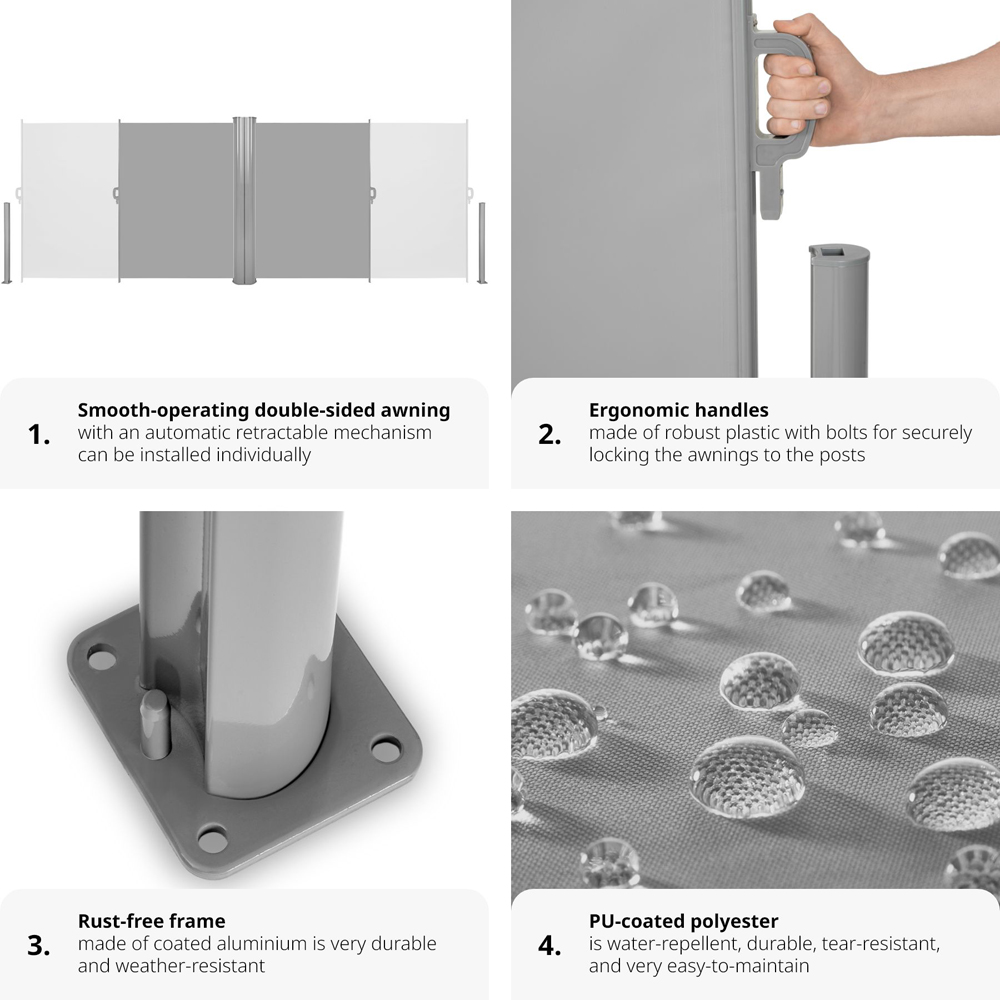 1. Smooth-operating double-sided awning
with an automatic retractable mechanism can be installed individually

2. Ergonomic handles
made of robust plastic with bolts for securely locking the awnings to the posts

3. Rust-free frame
made of coated aluminium is very durable and weather-resistant

4. PU-coated polyester
is water-repellent, durable, tear-resistant, and very easy-to-maintain