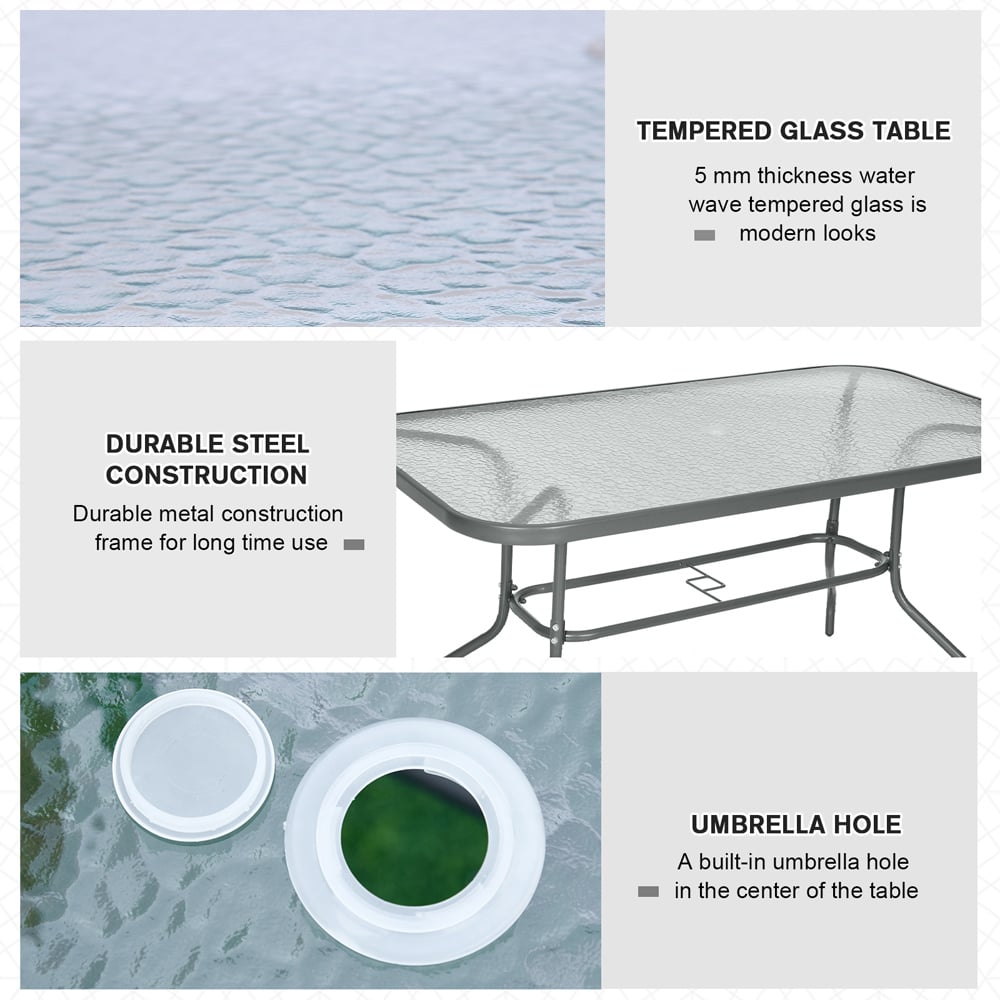 TEMPERED GLASS TABLE

5 mm thickness water wave tempered glass is modern looks

DURABLE STEEL CONSTRUCTION

Durable metal construction frame for long time use

UMBRELLA HOLE

A built-in umbrella hole in the center of the table