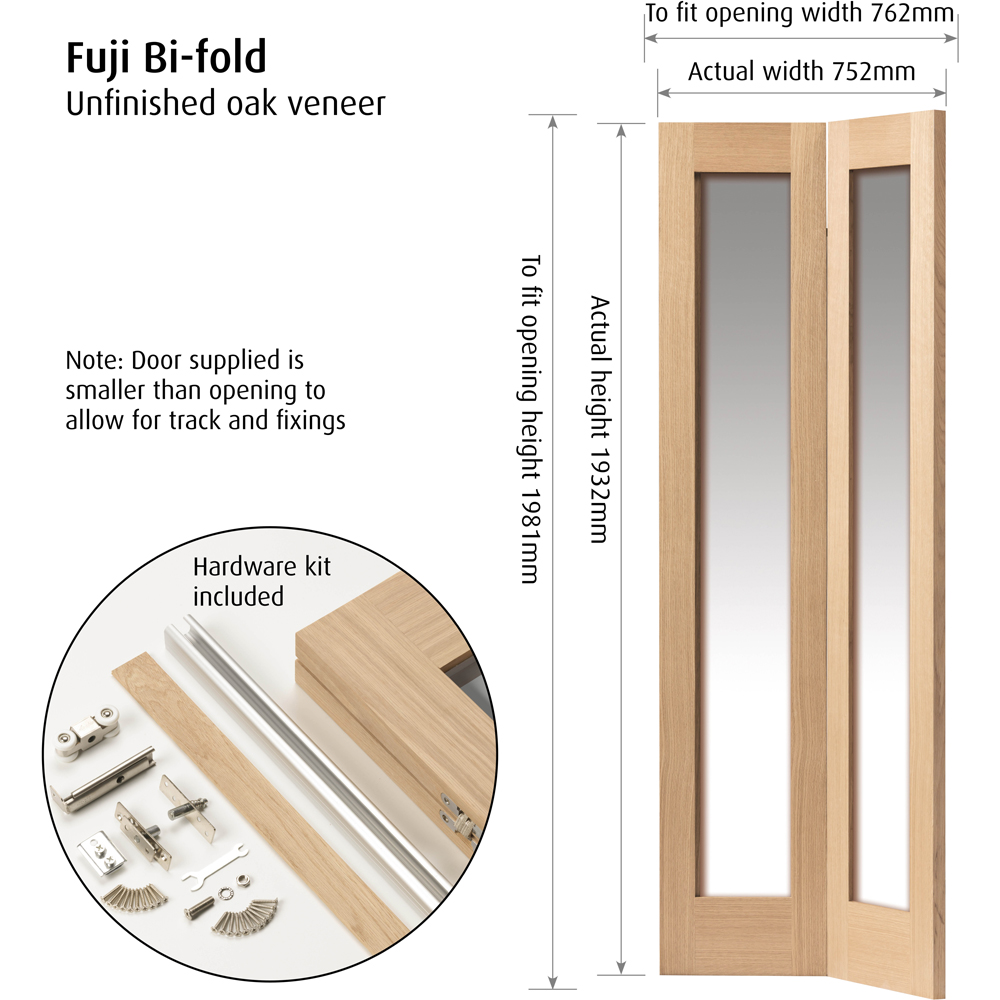 Fuji Bi-fold
Unfinished oak veneer

Note: Door supplied is smaller than opening to allow for track and fixings

Hardware kit included

To fit opening width 762mm

Actual width 752mm

To fit opening height 1981mm

Actual height 1932mm