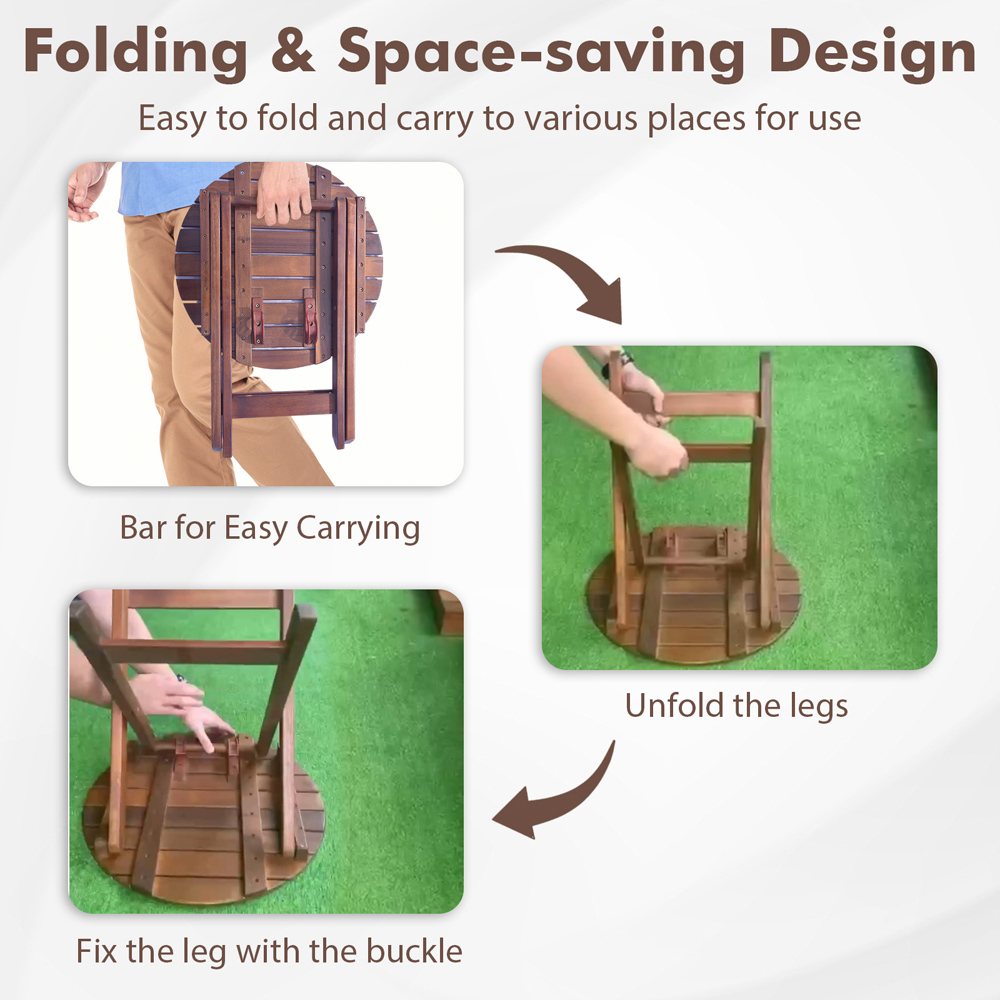 Folding & Space-saving Design

Easy to fold and carry to various places for use

Bar for Easy Carrying

Unfold the legs

Fix the leg with the buckle