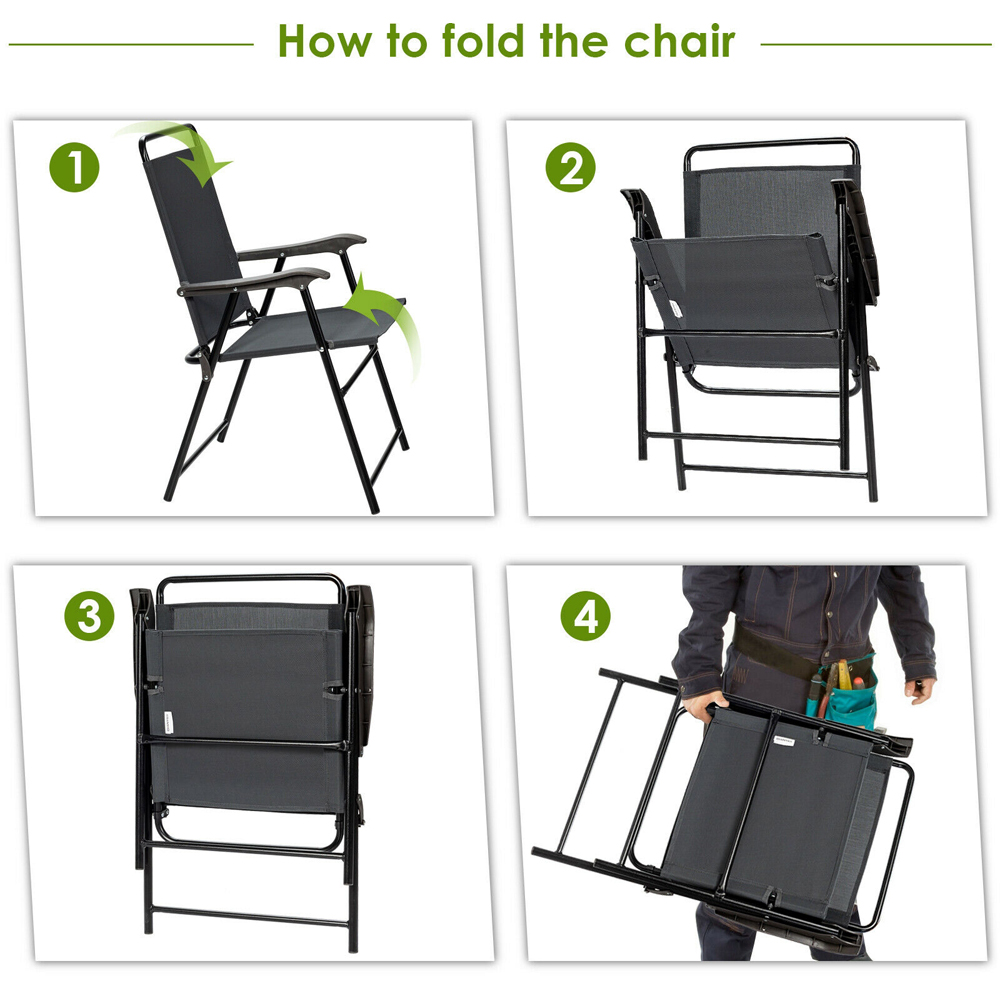 How to fold the chair

1

2

3

4