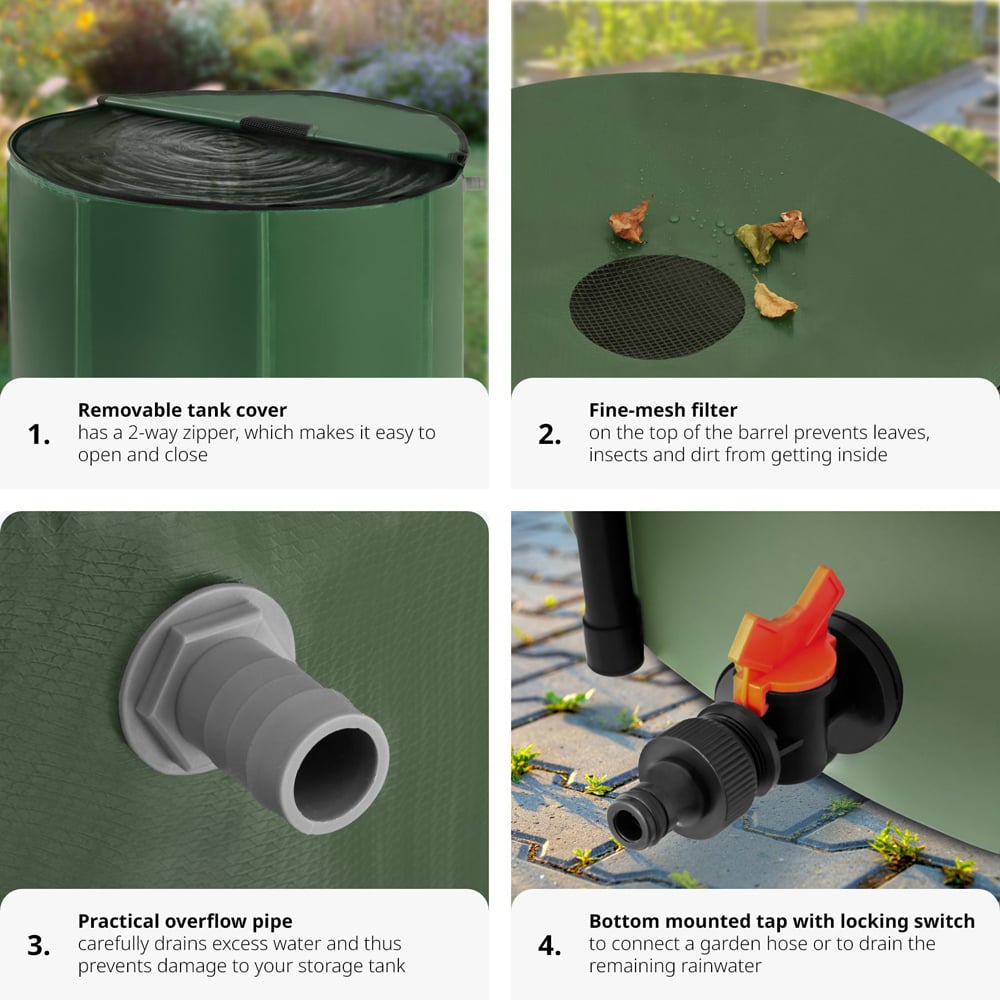 1. Removable tank cover
has a 2-way zipper, which makes it easy to open and close

2. Fine-mesh filter
on the top of the barrel prevents leaves, insects and dirt from getting inside

3. Practical overflow pipe
carefully drains excess water and thus prevents damage to your storage tank

4. Bottom mounted tap with locking switch
to connect a garden hose or to drain the remaining rainwater