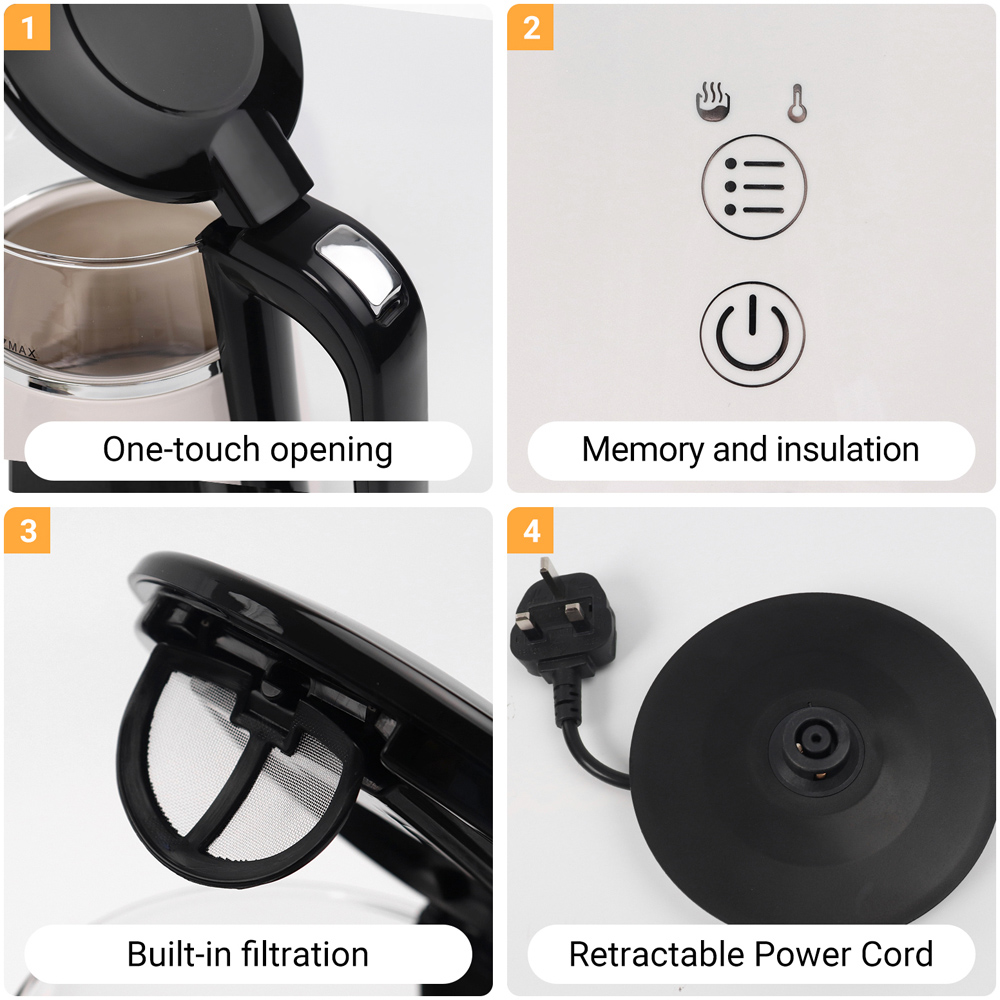 1

MAX

One-touch opening

2

Memory and insulation

3

Built-in filtration

4

Retractable Power Cord