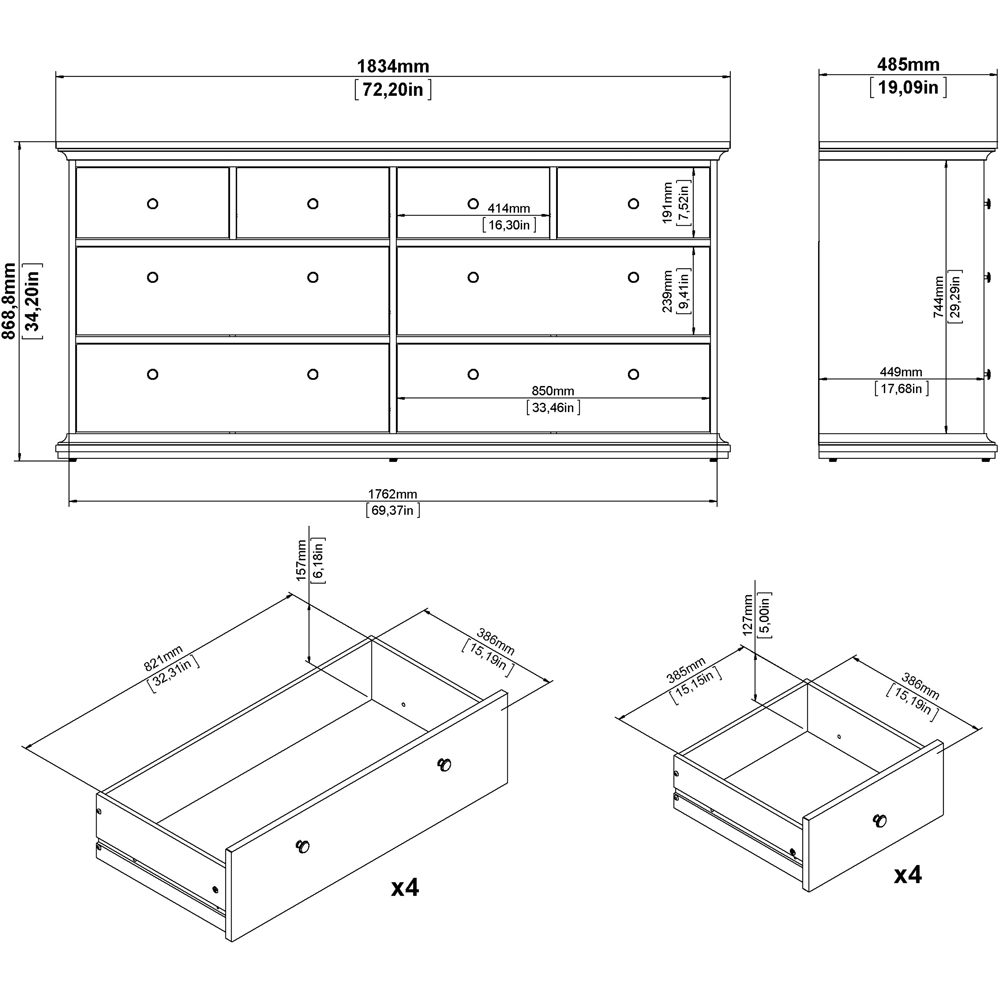 1834mm
[72,20in]

485mm
[19,09in]

868,8mm
[34,20in]

414mm
[16,30in]

191mm
[7,52in]

239mm
[9,41in]

850mm
[33,46in]

744mm
[29,29in]

449mm
[17,68in]

1762mm
[69,37in]

157mm
[6,18in]

821mm
[32,31in]

386mm
[15,19in]

x4

127mm
[5,00in]

385mm
[15,15in]

386mm
[15,19in]

x4