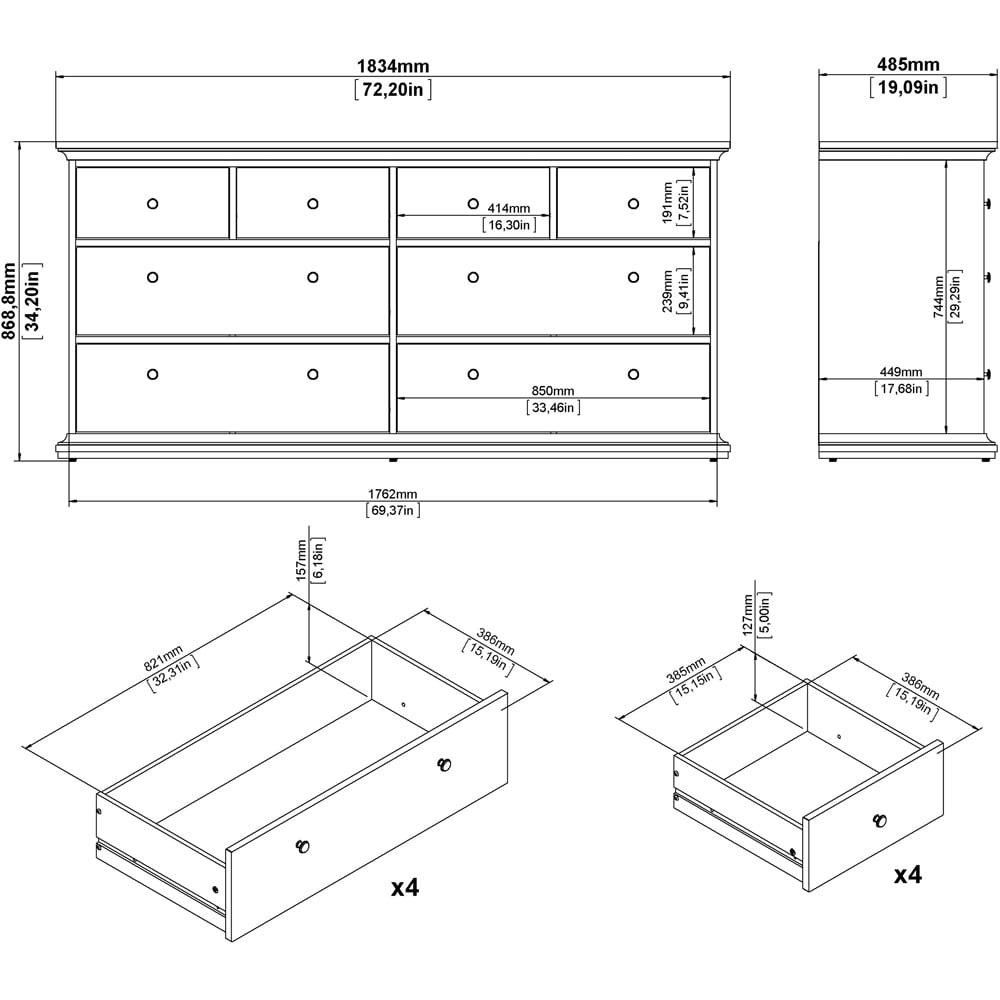 1834mm
[72,20in]

485mm
[19,09in]

868,8mm
[34,20in]

414mm
[16,30in]

191mm
[7,52in]

239mm
[9,41in]

850mm
[33,46in]

744mm
[29,29in]

449mm
[17,68in]

1762mm
[69,37in]

157mm
[6,18in]

821mm
[32,31in]

386mm
[15,19in]

x4

127mm
[5,00in]

385mm
[15,15in]

386mm
[15,19in]

x4