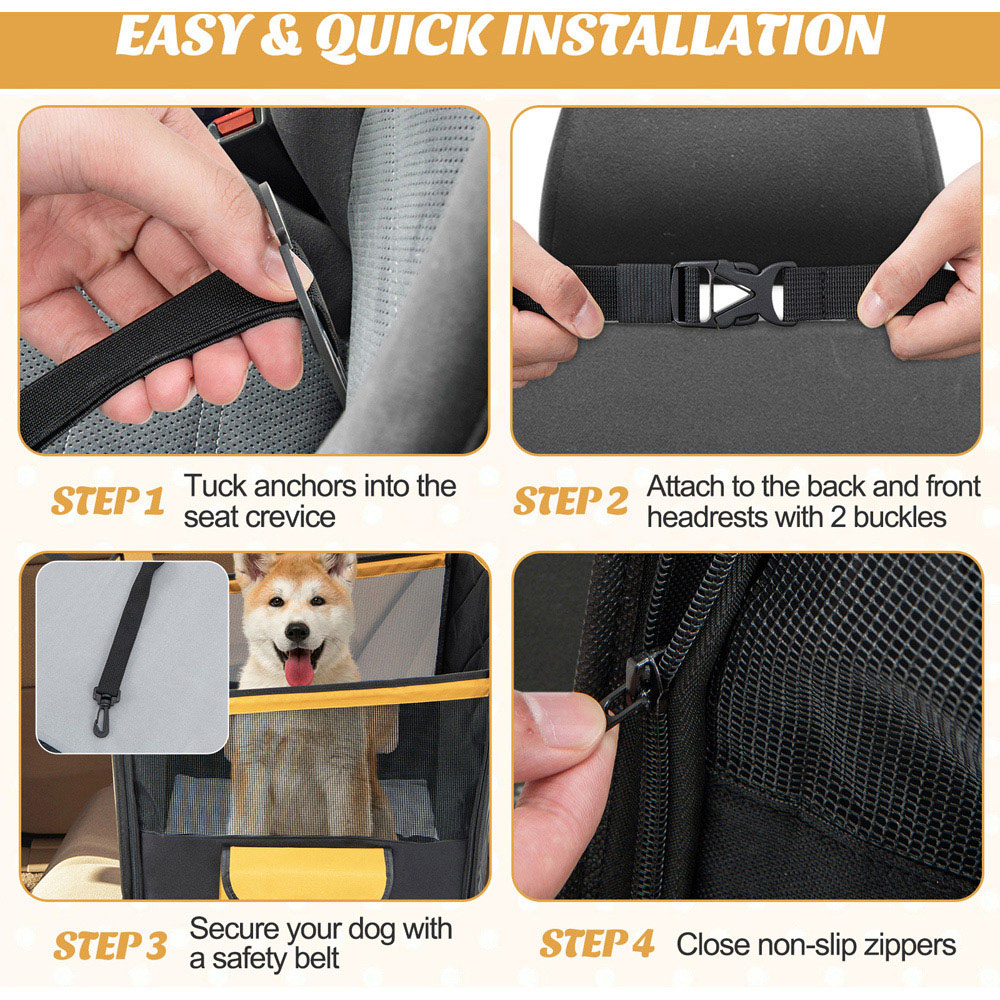 EASY & QUICK INSTALLATION

STEP 1 Tuck anchors into the seat crevice

STEP 2 Attach to the back and front headrests with 2 buckles

STEP 3 Secure your dog with a safety belt

STEP 4 Close non-slip zippers