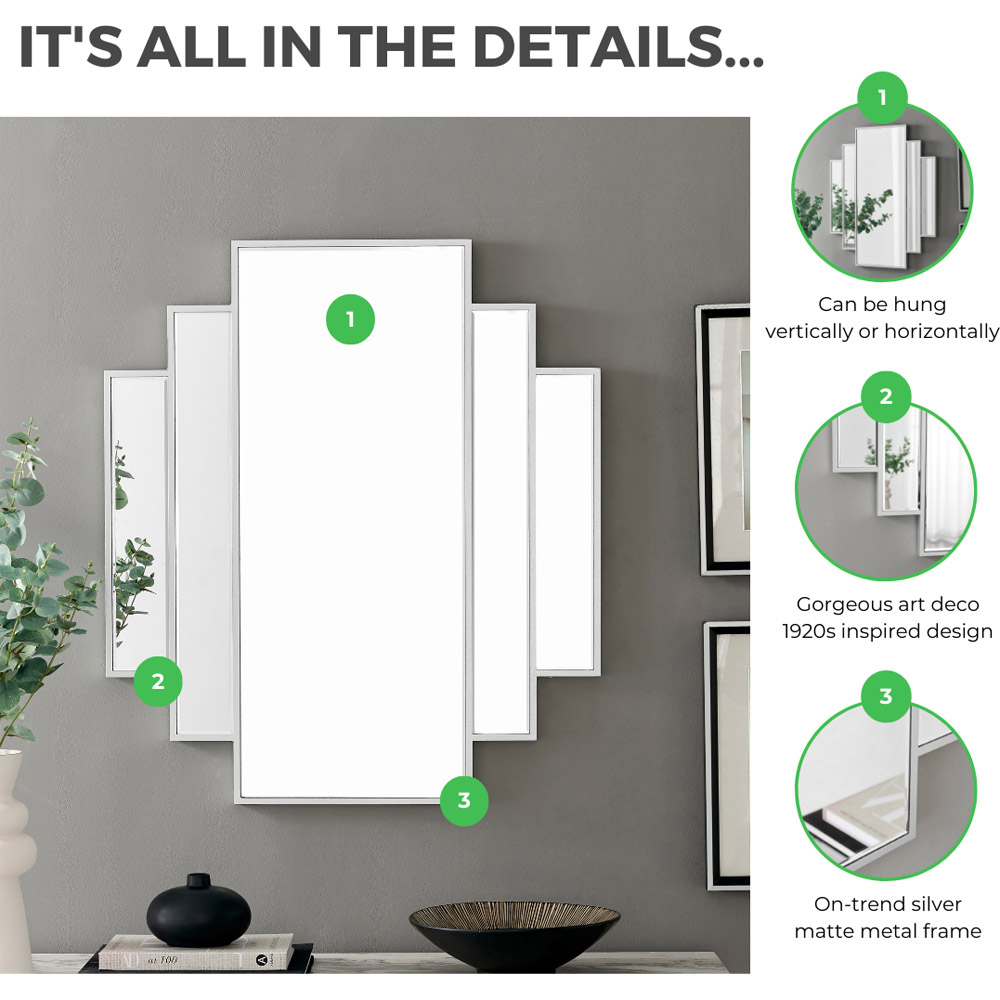 IT'S ALL IN THE DETAILS...

1

2

3

1

Can be hung vertically or horizontally

2

Gorgeous art deco 1920s inspired design

3

On-trend silver matte metal frame